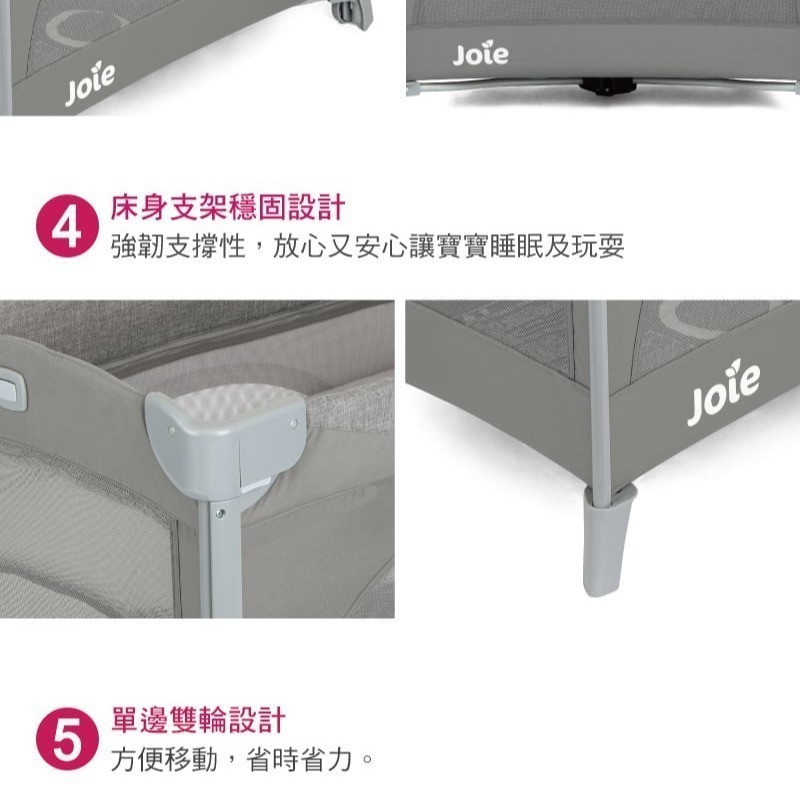 Joie

Joie

4 床身支架穩固設計
強韌支撐性，放心又安心讓寶寶睡眠及玩耍

Joie

5 單邊雙輪設計
方便移動，省時省力。