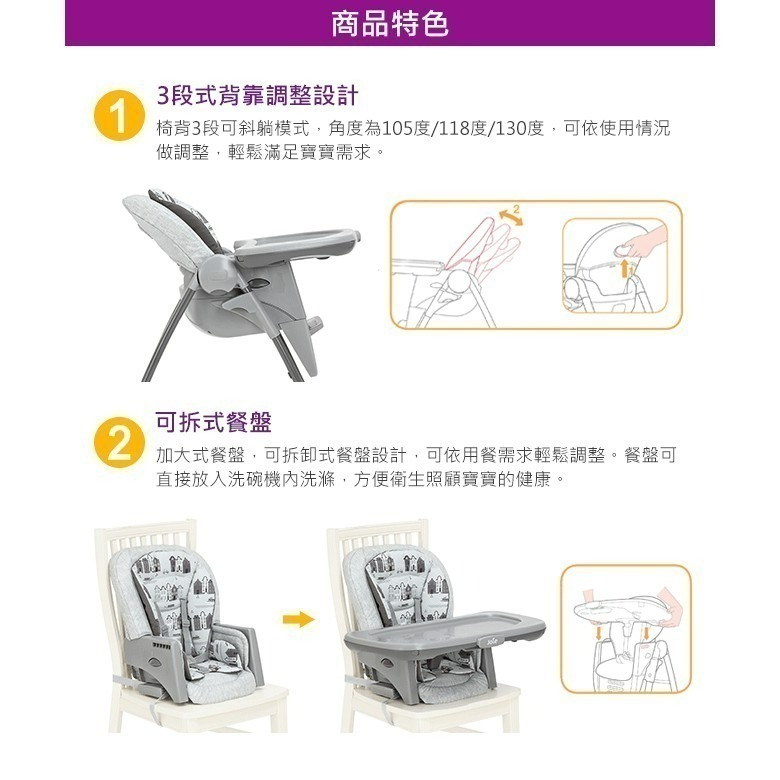 商品特色

1
3段式背靠調整設計
椅背3段可斜躺模式，角度為105度/118度/130度，可依使用情況做調整，輕鬆滿足寶寶需求。

2
1

2
可拆式餐盤
加大式餐盤，可拆卸式餐盤設計，可依用餐需求輕鬆調整。餐盤可直接放入洗碗機內洗滌，方便衛生照顧寶寶的健康。

Joie