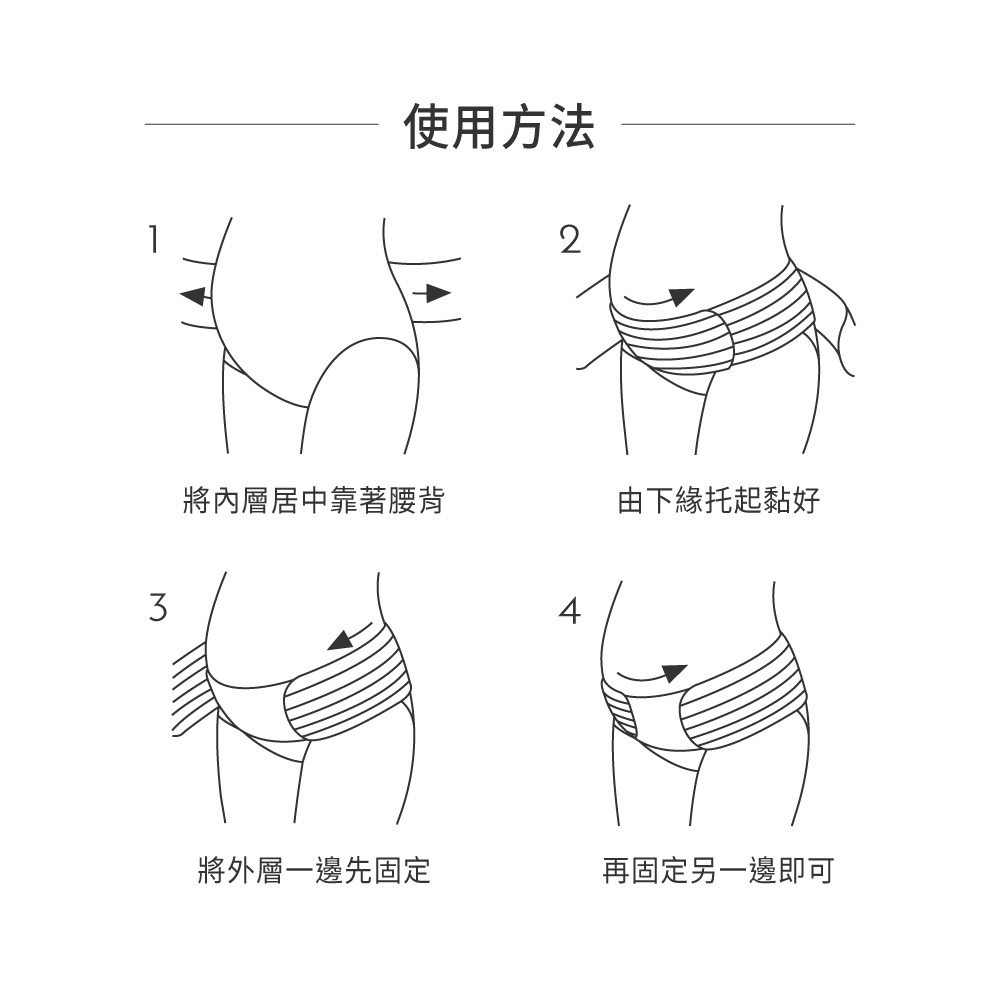 使用方法

1

將內層居中靠著腰背

2

由下緣托起黏好

3

將外層一邊先固定

4

再固定另一邊即可