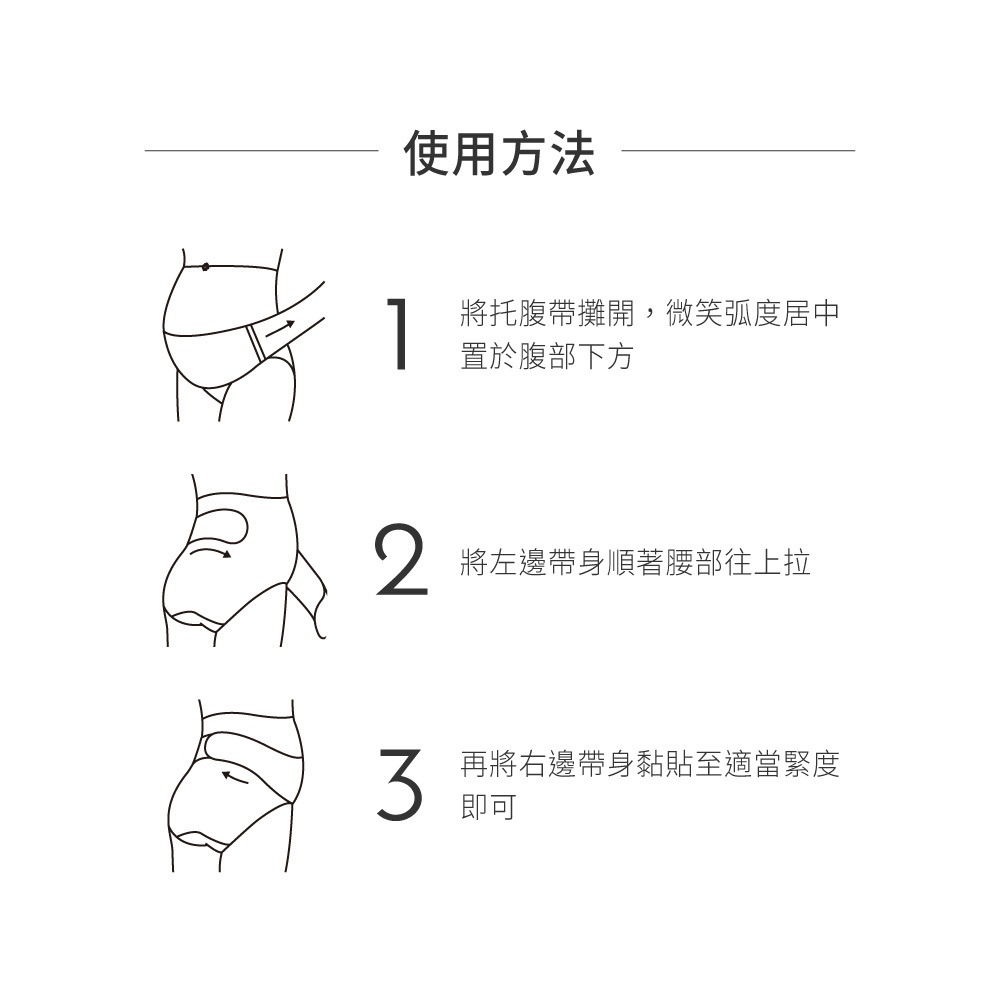 使用方法

1 將托腹帶攤開，微笑弧度居中置於腹部下方

2 將左邊帶身順著腰部往上拉

3 再將右邊帶身黏貼至適當緊度即可