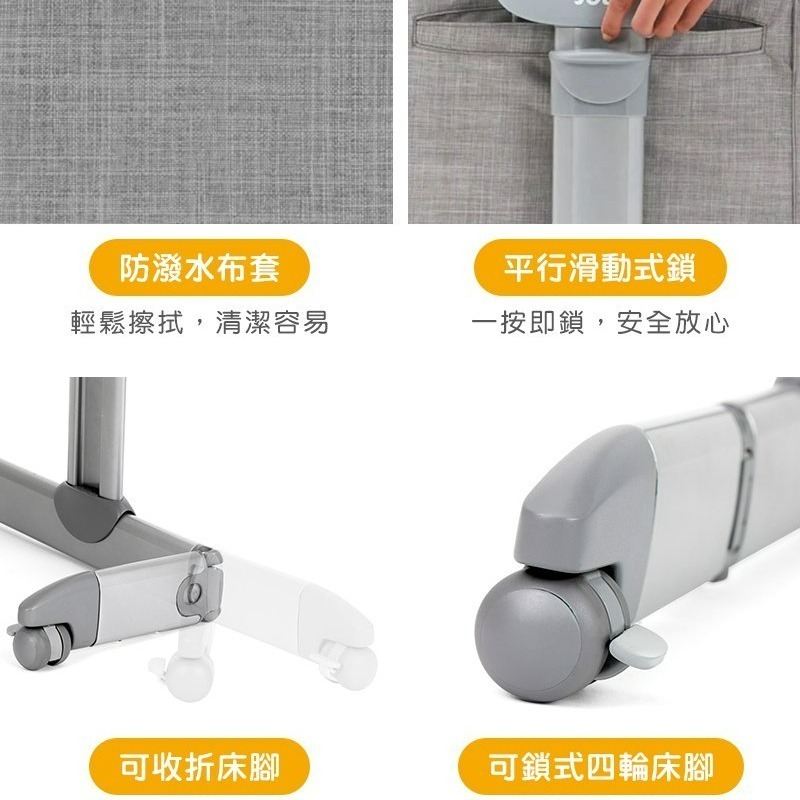 防潑水布套

輕鬆擦拭，清潔容易

平行滑動式鎖

一按即鎖，安全放心

可收折床腳

可鎖式四輪床腳