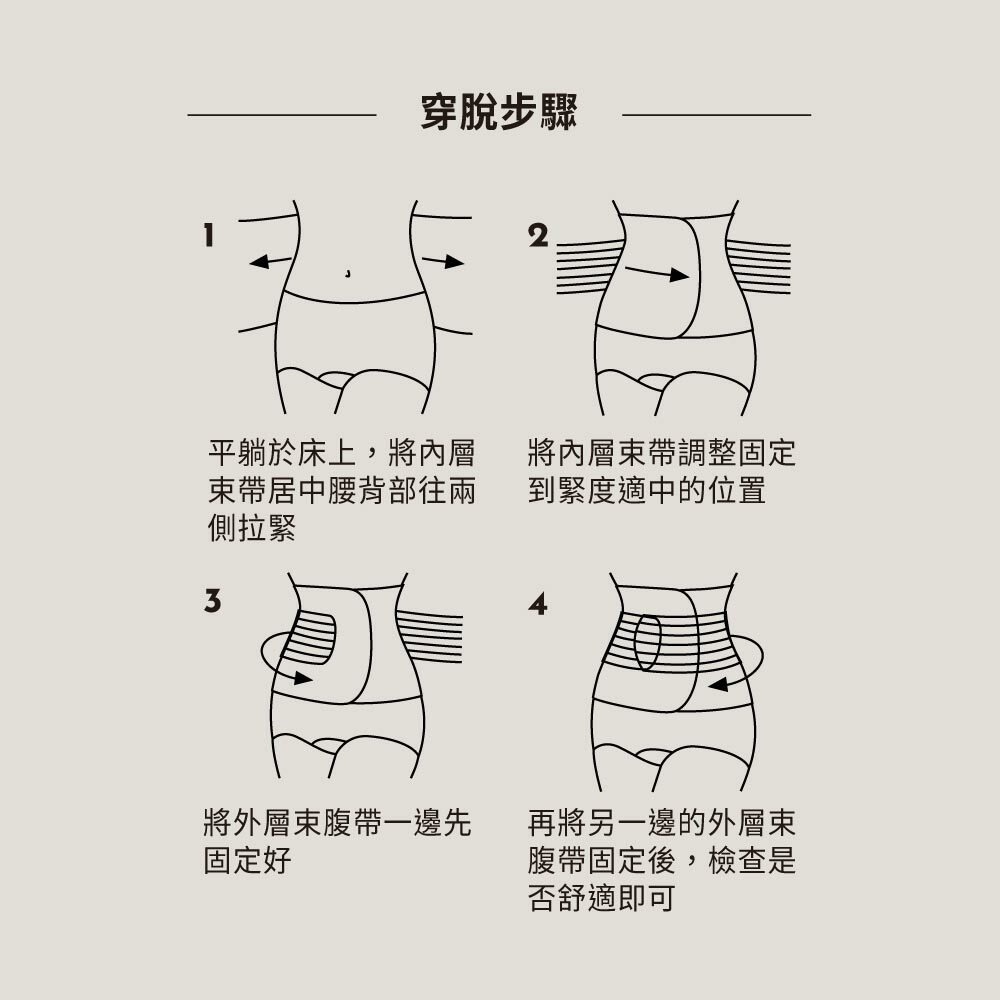 穿脫步驟

1

平躺於床上，將內層束帶居中腰背部往兩側拉緊

2

將內層束帶調整固定到緊度適中的位置

3

將外層束腹帶一邊先固定好

4

再將另一邊的外層束腹帶固定後，檢查是否舒適即可