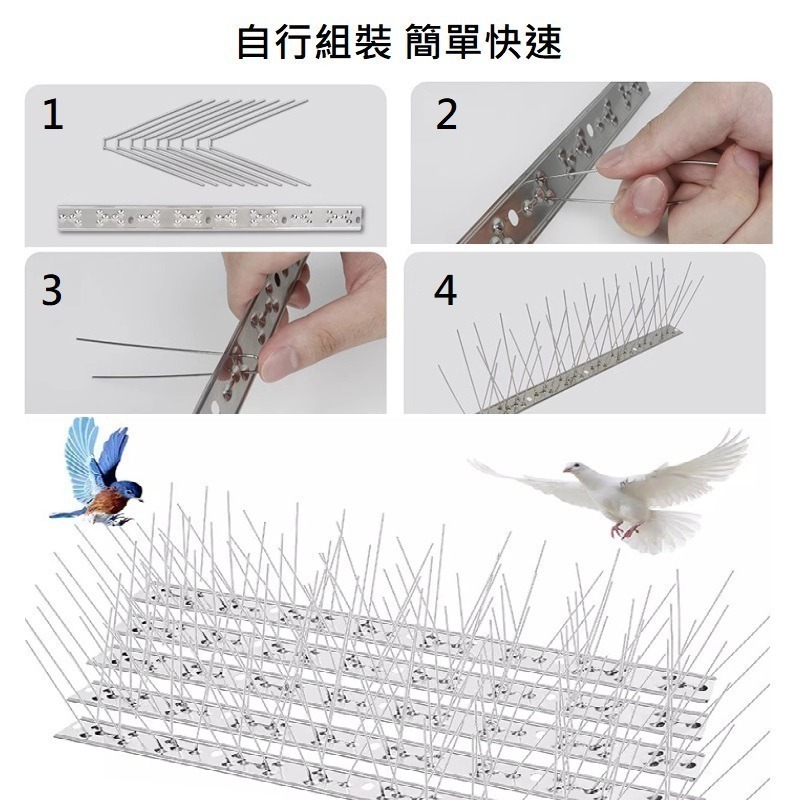 自行組裝 簡單快速

1

2

3

4