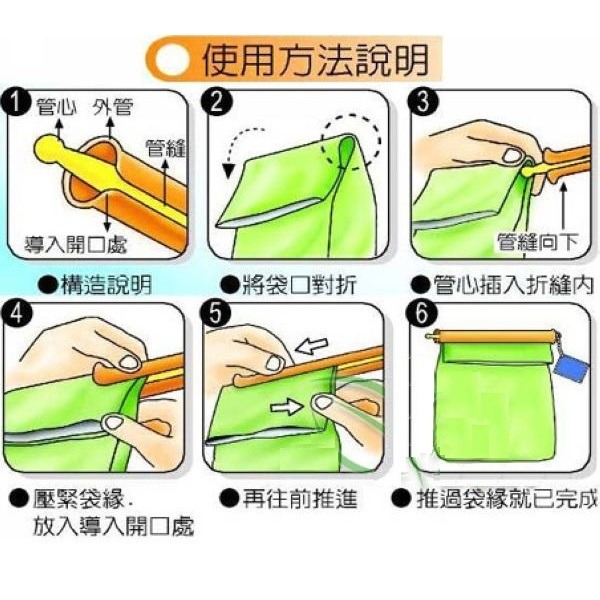 使用方法說明

1
管心 外管
管縫
導入開口處
●構造說明

2
●將袋口對折

3
管縫向下
●管心插入折縫內

4
●壓緊袋緣.
放入導入開口處

5
●再往前推進

6
●推過袋緣就已完成