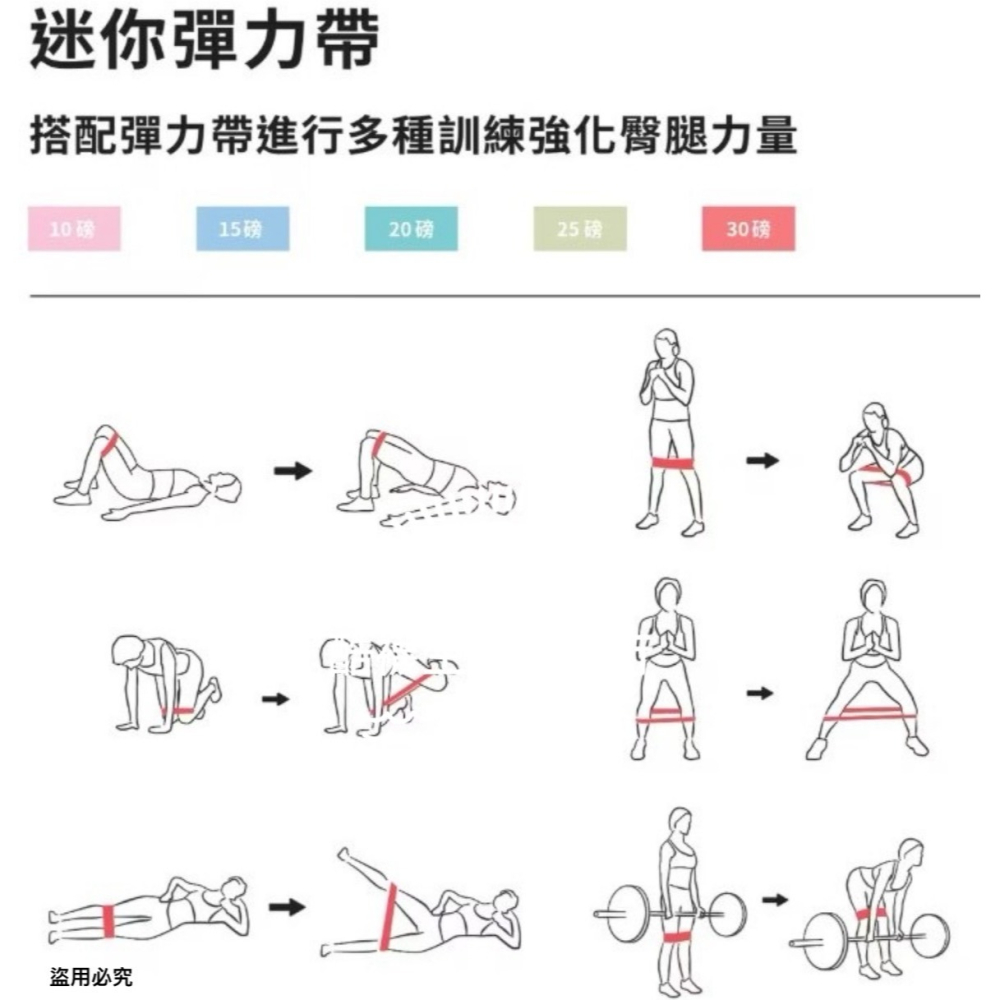 迷你彈力帶

搭配彈力帶進行多種訓練強化臀腿力量

10磅

15磅

20磅

25磅

30磅

盜用必究