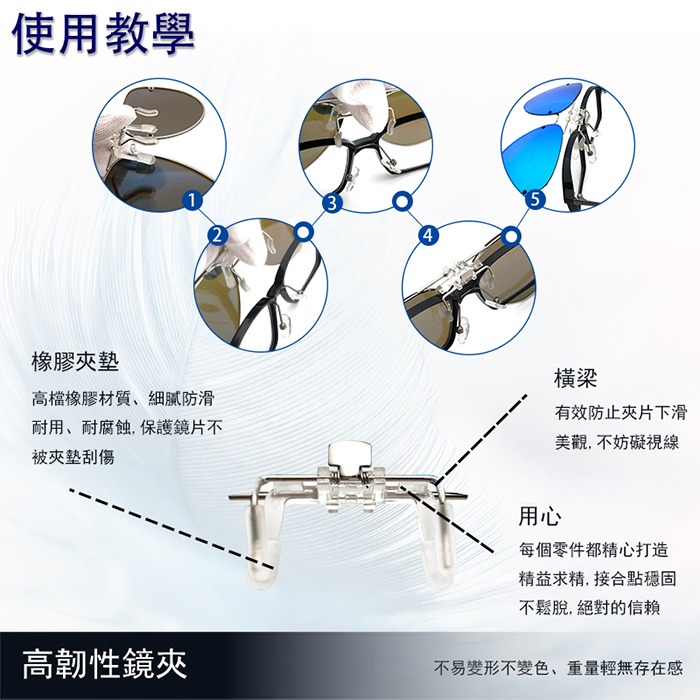 使用教學

1
2
3
4
5

橡膠夾墊

高檔橡膠材質、細膩防滑
耐用、耐腐蝕, 保護鏡片不
被夾墊刮傷

橫梁

有效防止夾片下滑
美觀, 不妨礙視線

用心

每個零件都精心打造
精益求精, 接合點穩固
不鬆脫, 絕對的信賴

高韌性鏡夾

不易變形不變色、重量輕無存在感