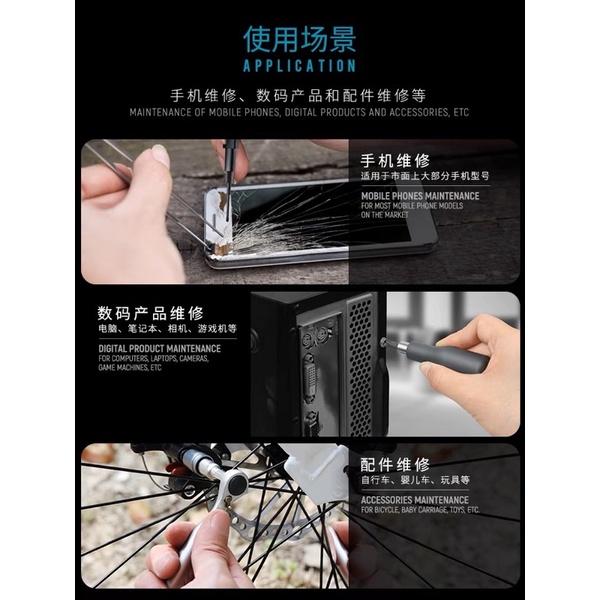 使用场景
APPLICATION

手机维修、数码产品和配件维修等
MAINTENANCE OF MOBILE PHONES, DIGITAL PRODUCTS AND ACCESSORIES, ETC

手机维修
适用于市面上大部分手机型号
MOBILE PHONES MAINTENANCE
FOR MOST MOBILE PHONE MODELS ON THE MARKET

数码产品维修
电脑、笔记本、相机、游戏机等
DIGITAL PRODUCT MAINTENANCE
FOR COMPUTERS, LAPTOPS, CAMERAS, GAME MACHINES, ETC

配件维修
自行车、婴儿车、玩具等
ACCESSORIES MAINTENANCE
FOR BICYCLE, BABY CARRIAGE, TOYS, ETC.