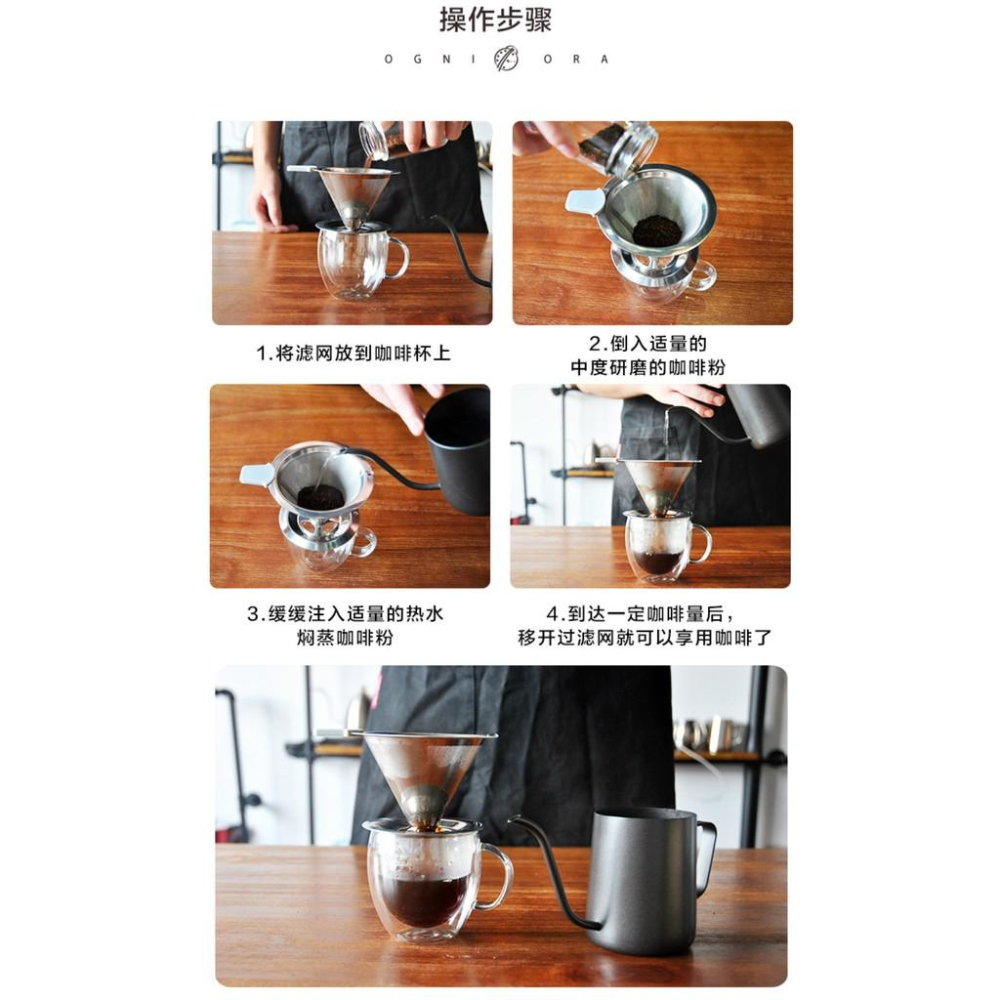 操作步骤

OGNI ORA

1.将滤网放到咖啡杯上

2.倒入适量的
中度研磨的咖啡粉

3.缓缓注入适量的热水
焖蒸咖啡粉

4.到达一定咖啡量后，
移开过滤网就可以享用咖啡了