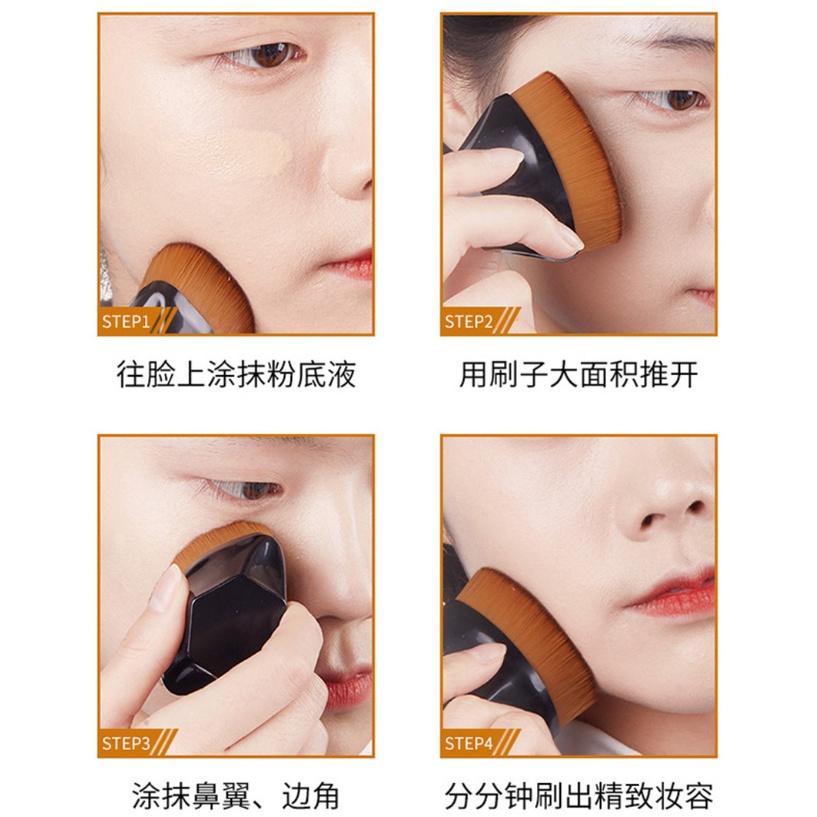 STEP1

往脸上涂抹粉底液

STEP2

用刷子大面积推开

STEP3

涂抹鼻翼、边角

STEP4

分分钟刷出精致妆容