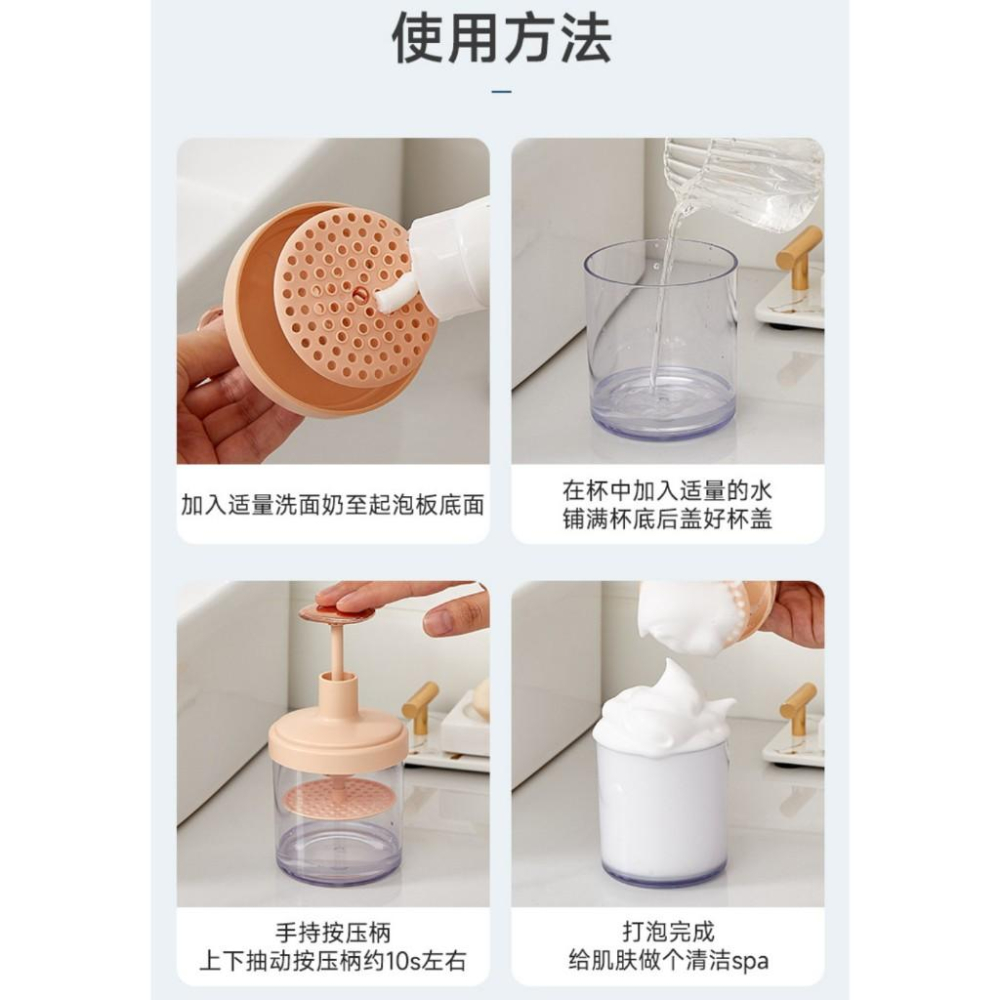 使用方法

加入适量洗面奶至起泡板底面

在杯中加入适量的水
铺满杯底后盖好杯盖

手持按压柄
上下抽动按压柄约10s左右

打泡完成
给肌肤做个清洁spa