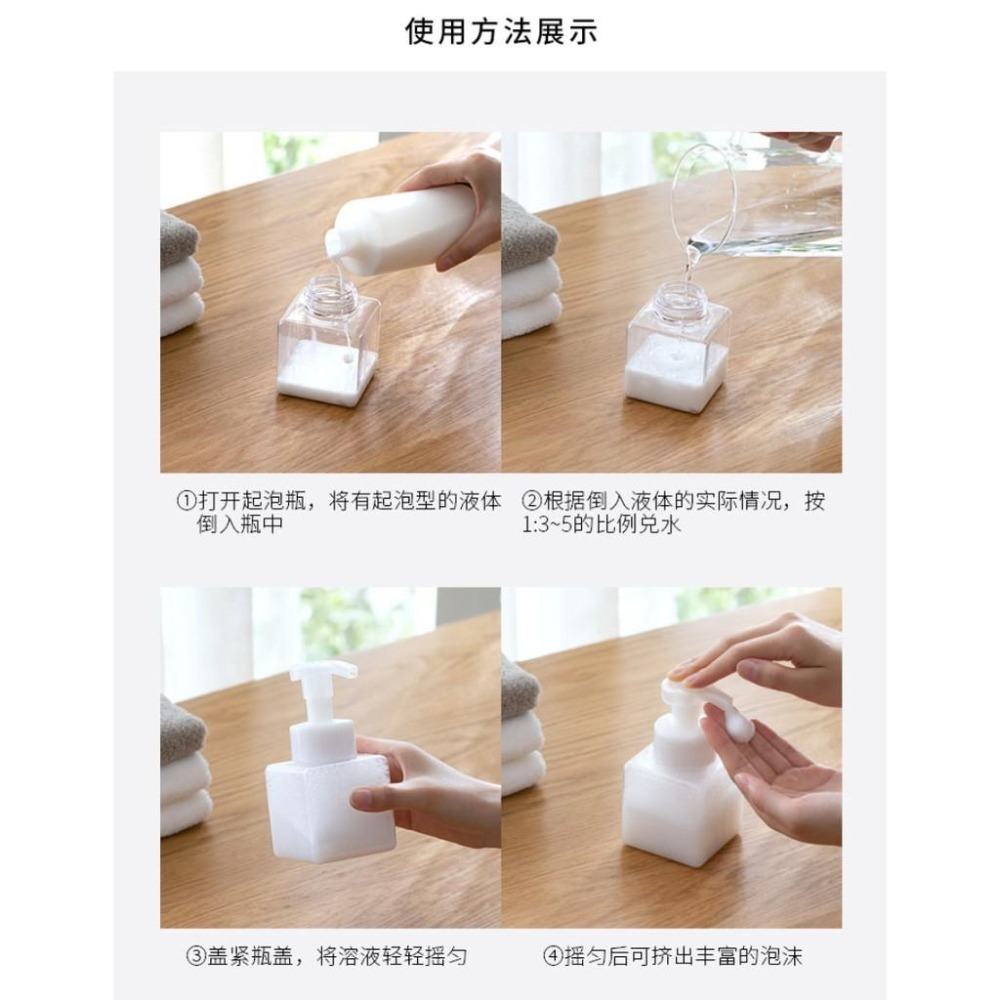 使用方法展示

①打开起泡瓶，将有起泡型的液体倒入瓶中

②根据倒入液体的实际情况，按1:3~5的比例兑水

③盖紧瓶盖，将溶液轻轻摇匀

④摇匀后可挤出丰富的泡沫