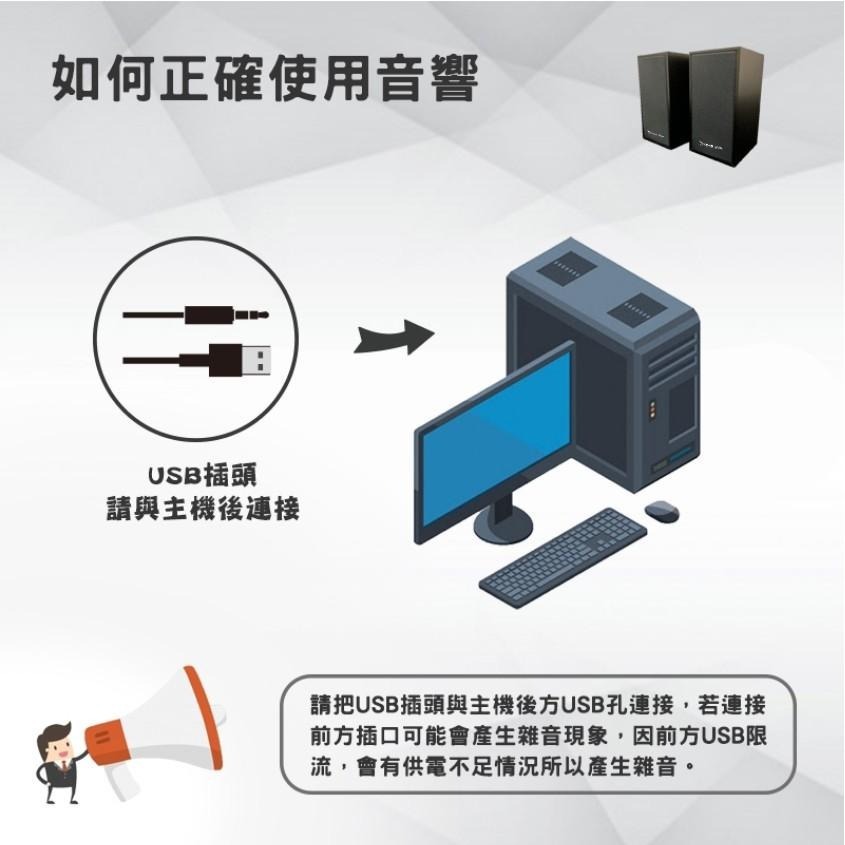 如何正確使用音響

USB插頭
請與主機後連接

請把USB插頭與主機後方USB孔連接，若連接前方插口可能會產生雜音現象，因前方USB限流，會有供電不足情況所以產生雜音。