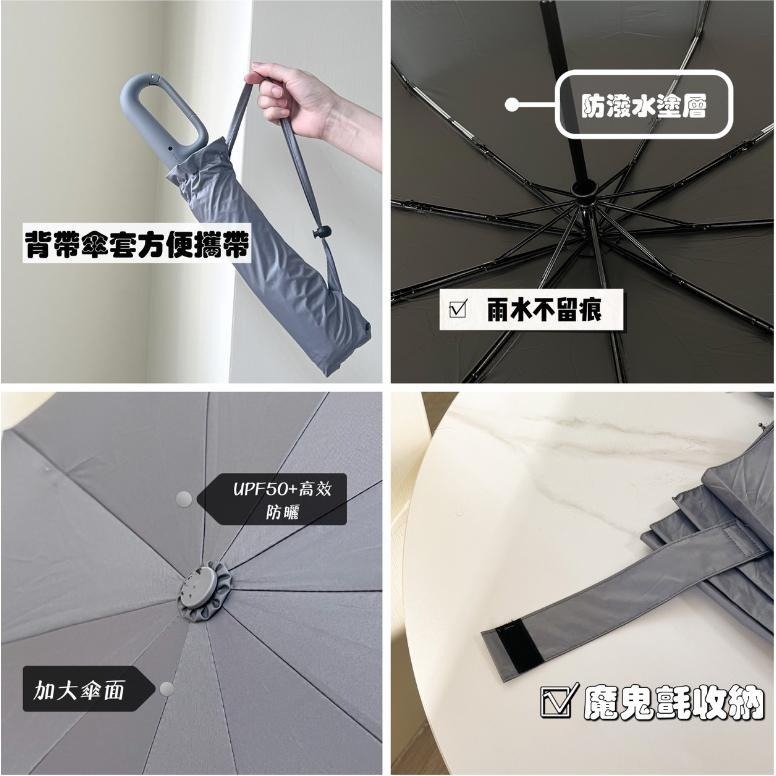 背帶傘套方便攜帶

防潑水塗層

☑ 雨水不留痕

UPF50+高效防曬

加大傘面

☑ 魔鬼氈收納