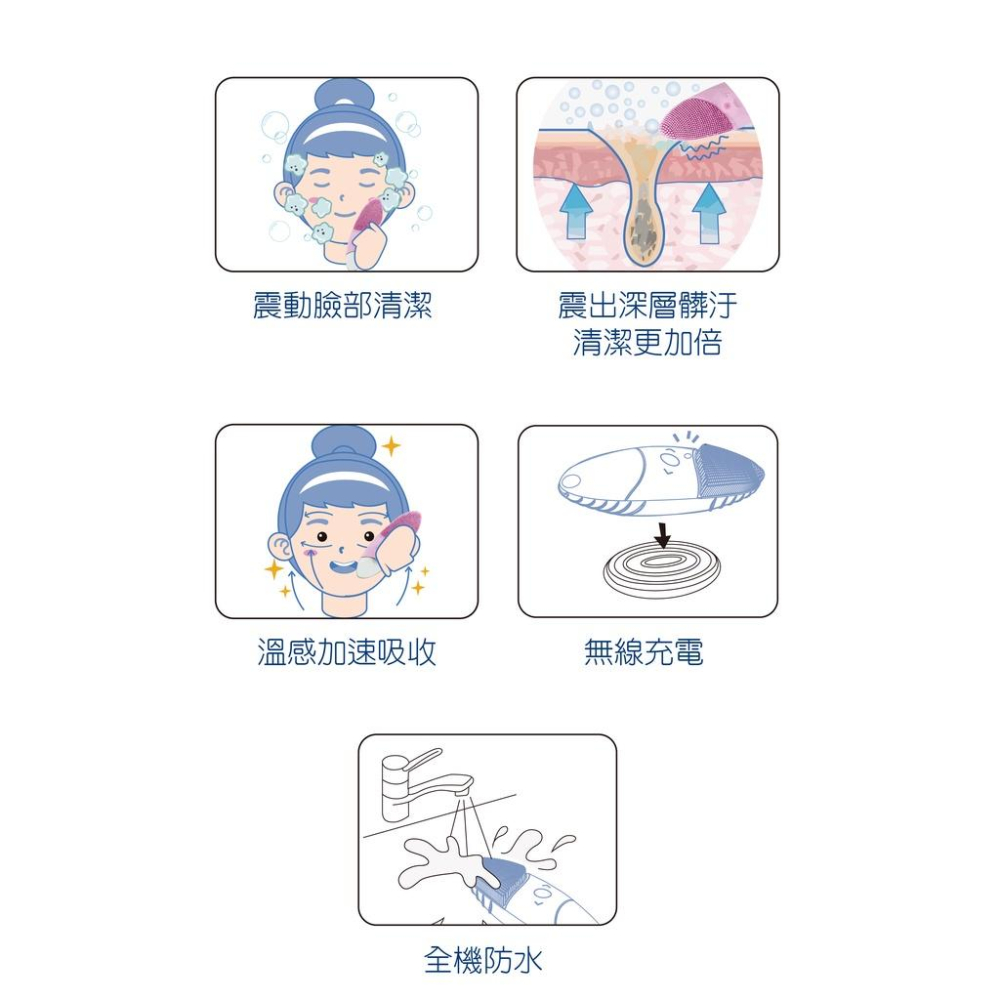 震動臉部清潔

震出深層髒汙
清潔更加倍

溫感加速吸收

無線充電

全機防水