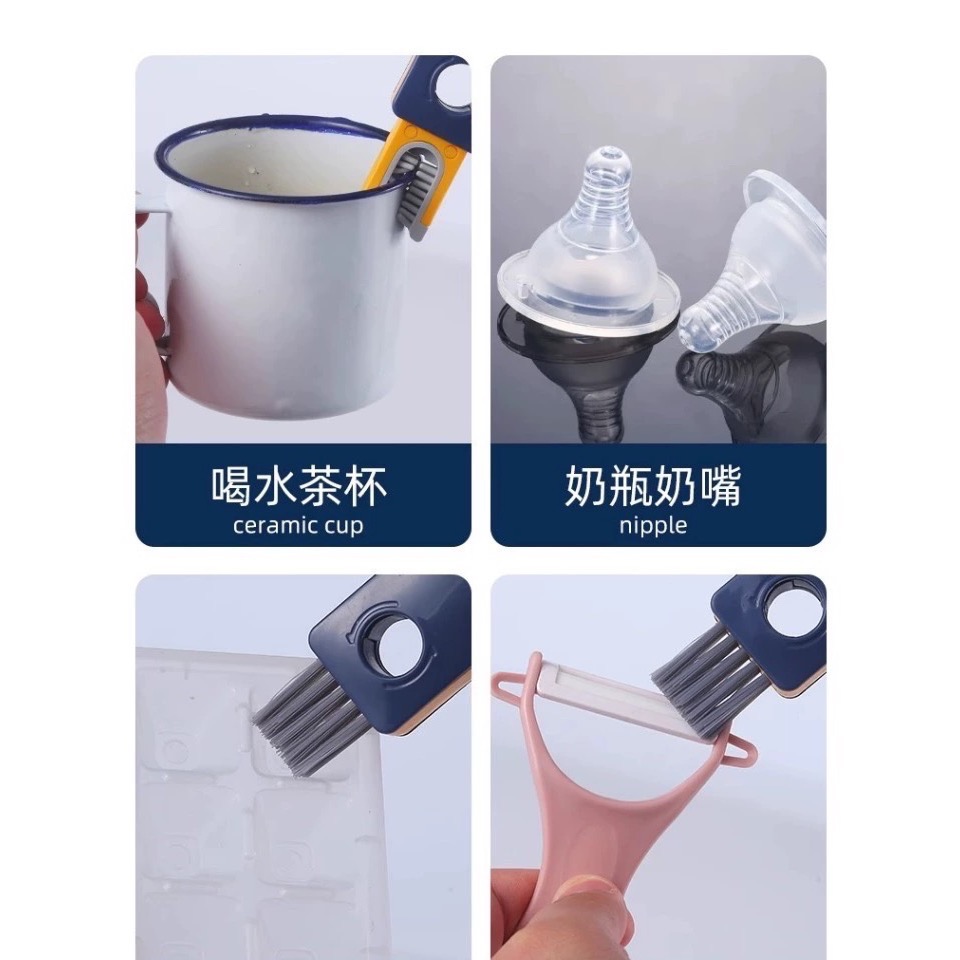 喝水茶杯
ceramic cup

奶瓶奶嘴
nipple