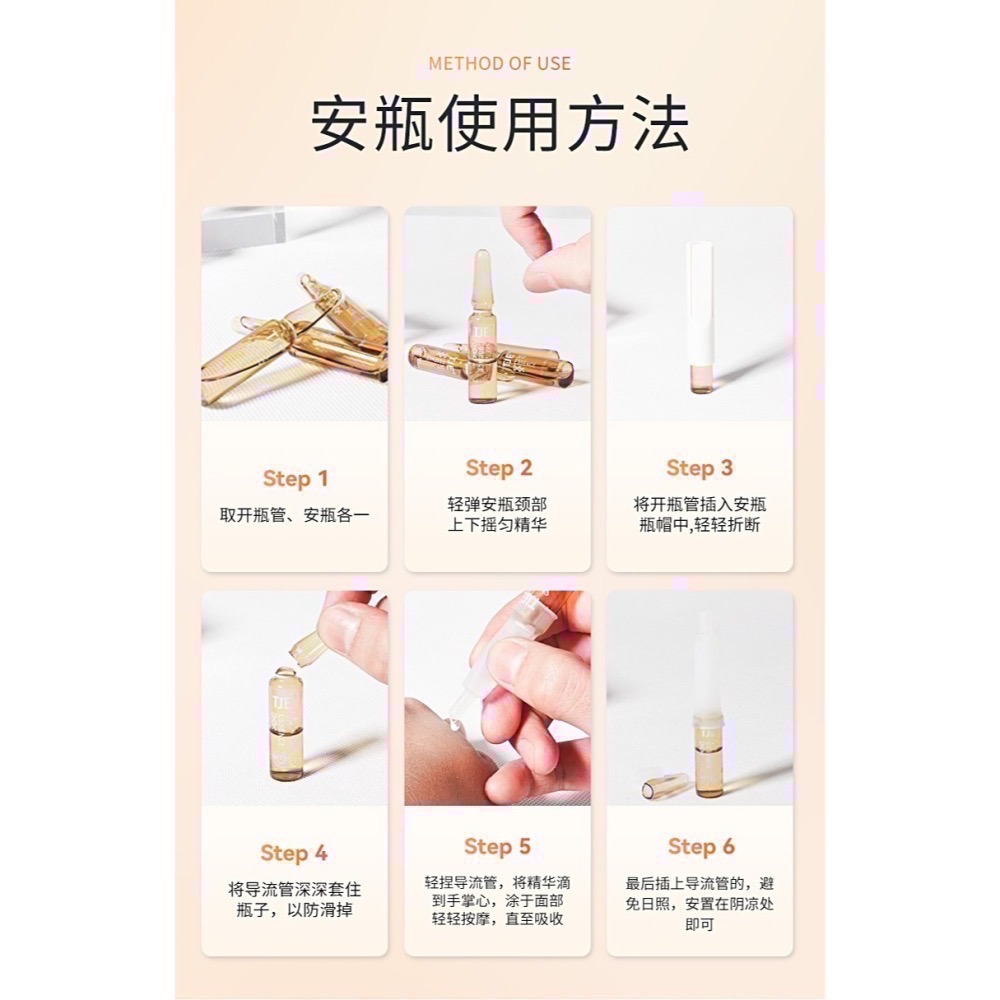 METHOD OF USE

安瓶使用方法

Step 1
取开瓶管、安瓶各一

Step 2
轻弹安瓶颈部
上下摇匀精华

Step 3
将开瓶管插入安瓶瓶帽中,轻轻折断

Step 4
将导流管深深套住瓶子，以防滑掉

Step 5
轻捏导流管，将精华滴到手掌心，涂于面部轻轻按摩，直至吸收

Step 6
最后插上导流管的，避免日照，安置在阴凉处即可