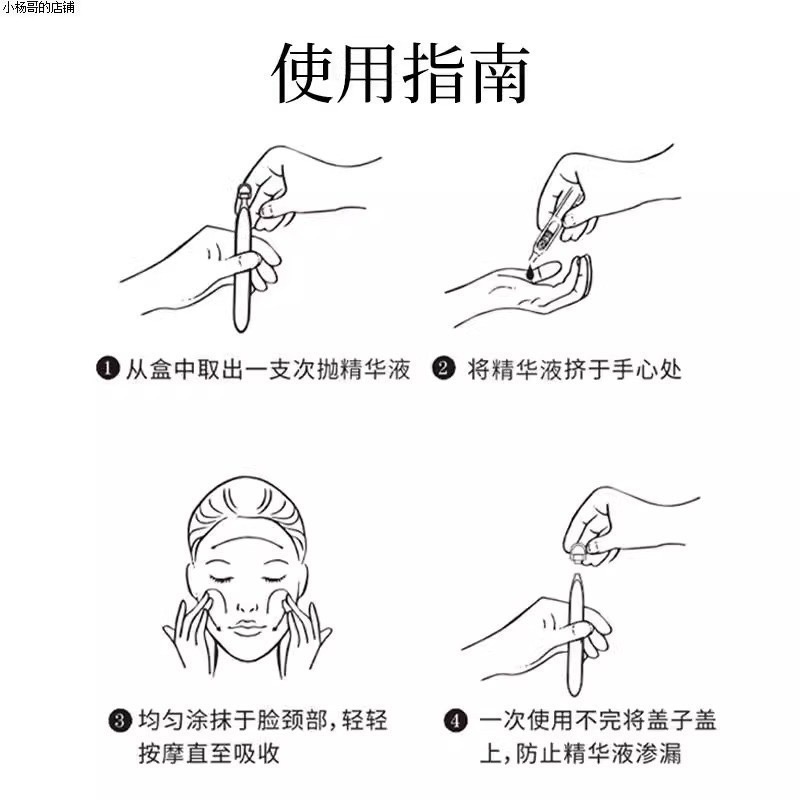 小杨哥的店铺

使用指南

❶ 从盒中取出一支次抛精华液

❷ 将精华液挤于手心处

❸ 均匀涂抹于脸颈部，轻轻按摩直至吸收

❹ 一次使用不完将盖子盖上，防止精华液渗漏