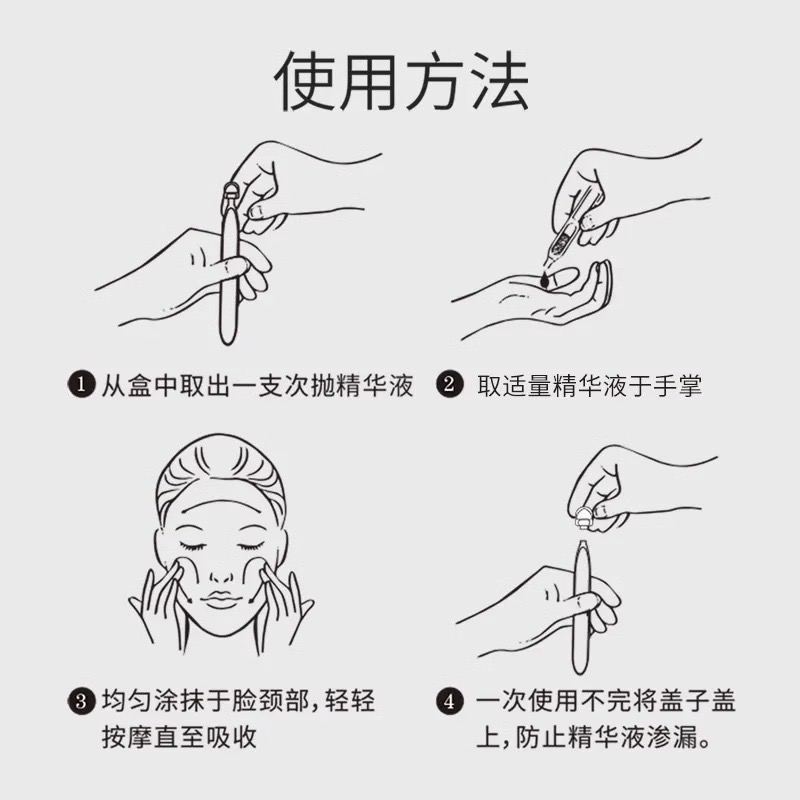 使用方法

❶ 从盒中取出一支次抛精华液

❷ 取适量精华液于手掌

❸ 均匀涂抹于脸颈部，轻轻按摩直至吸收

❹ 一次使用不完将盖子盖上，防止精华液渗漏。