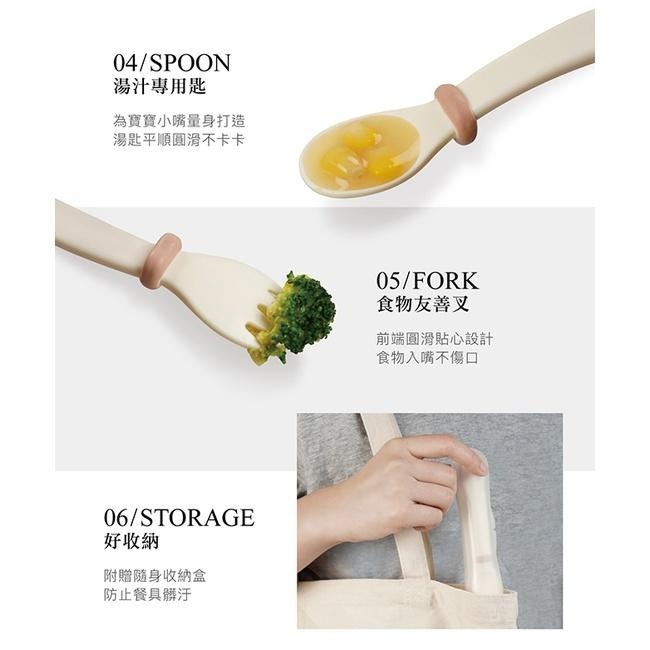 04/SPOON
湯汁專用匙

為寶寶小嘴量身打造
湯匙平順圓滑不卡卡

05/FORK
食物友善叉

前端圓滑貼心設計
食物入嘴不傷口

06/STORAGE
好收納

附贈隨身收納盒
防止餐具髒汙