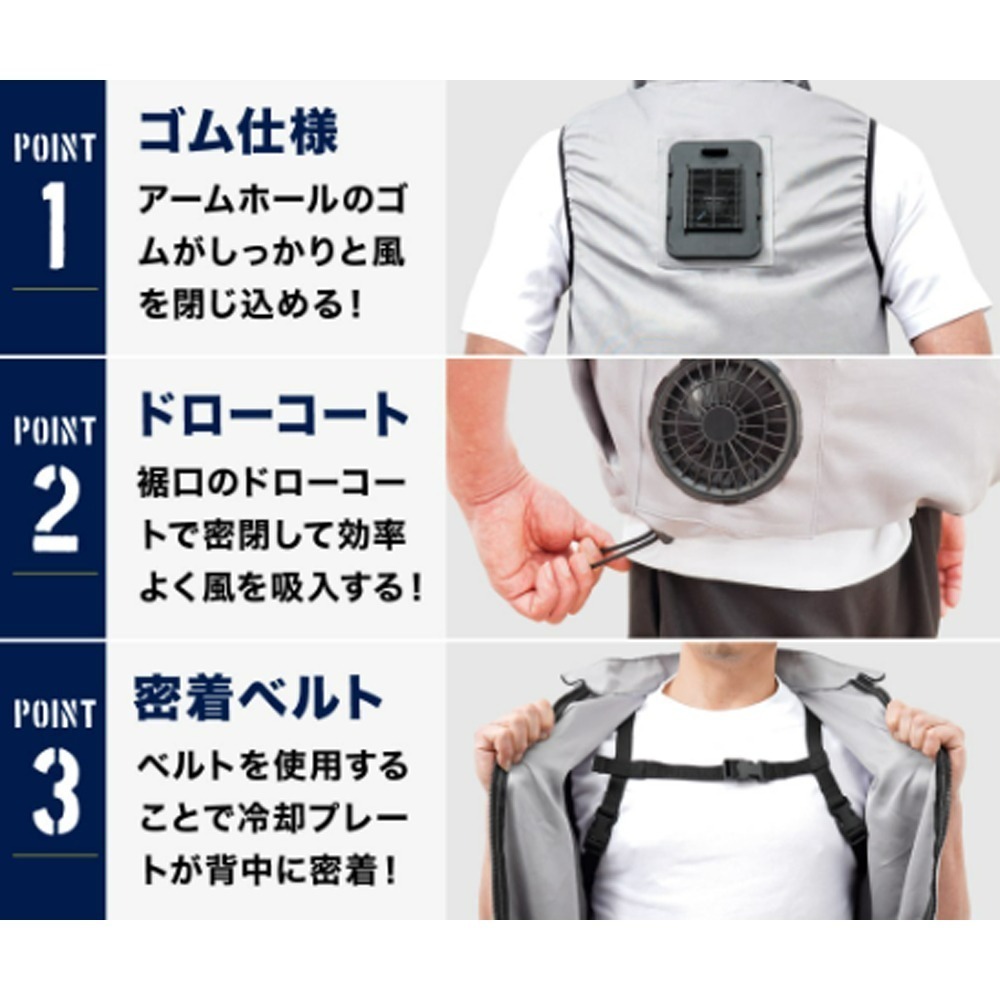 POINT
1
ゴム仕様
アームホールのゴムがしっかりと風を閉じ込める！

POINT
2
ドローコート
裾口のドローコートで密閉して効率よく風を吸入する！

POINT
3
密着ベルト
ベルトを使用することで冷却プレートが背中に密着！