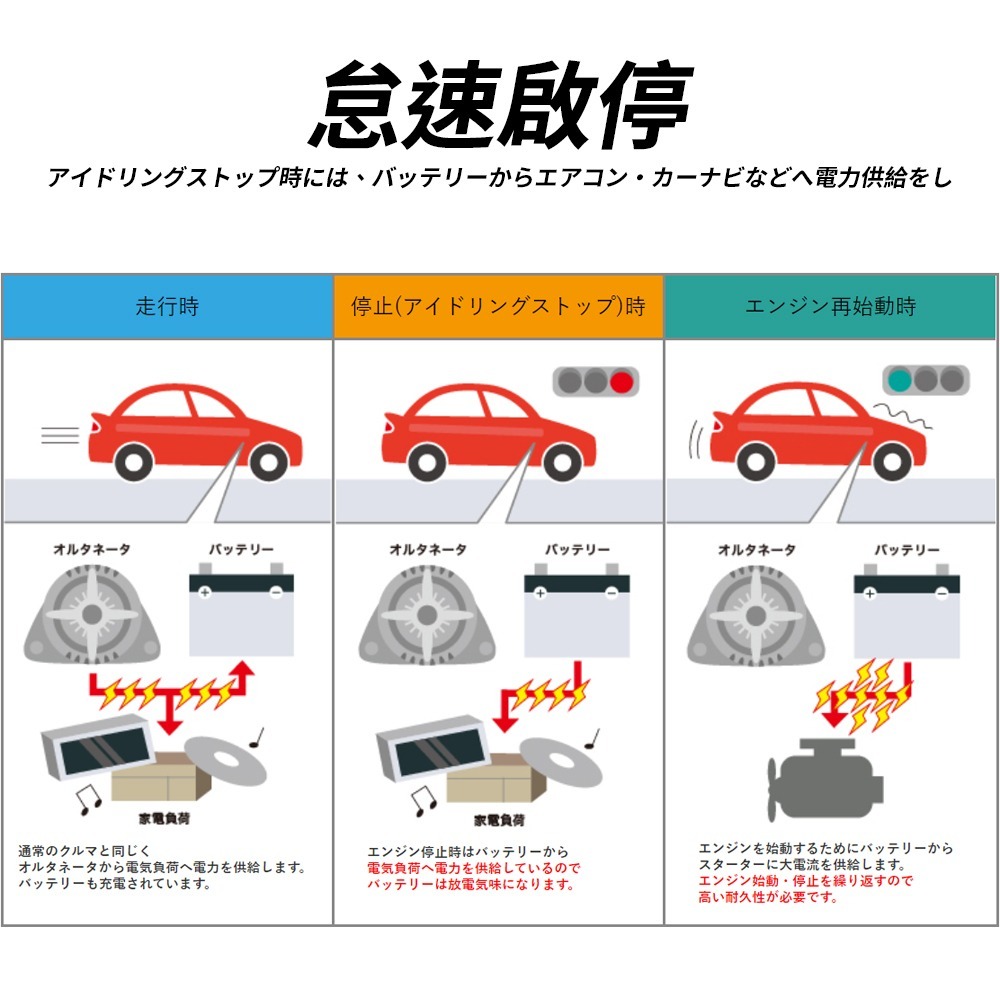 怠速啟停

アイドリングストップ時には、バッテリーからエアコン・カーナビなどへ電力供給をし

走行時

オルタネータ

バッテリー

家電負荷

通常のクルマと同じく
オルタネータから電気負荷へ電力を供給します。
バッテリーも充電されています。

停止(アイドリングストップ)時

オルタネータ

バッテリー

家電負荷

エンジン停止時はバッテリーから
電気負荷へ電力を供給しているので
バッテリーは放電気味になります。

エンジン再始動時

オルタネータ

バッテリー

エンジンを始動するためにバッテリーから
スターターに大電流を供給します。
エンジン始動・停止を繰り返すので
高い耐久性が必要です。