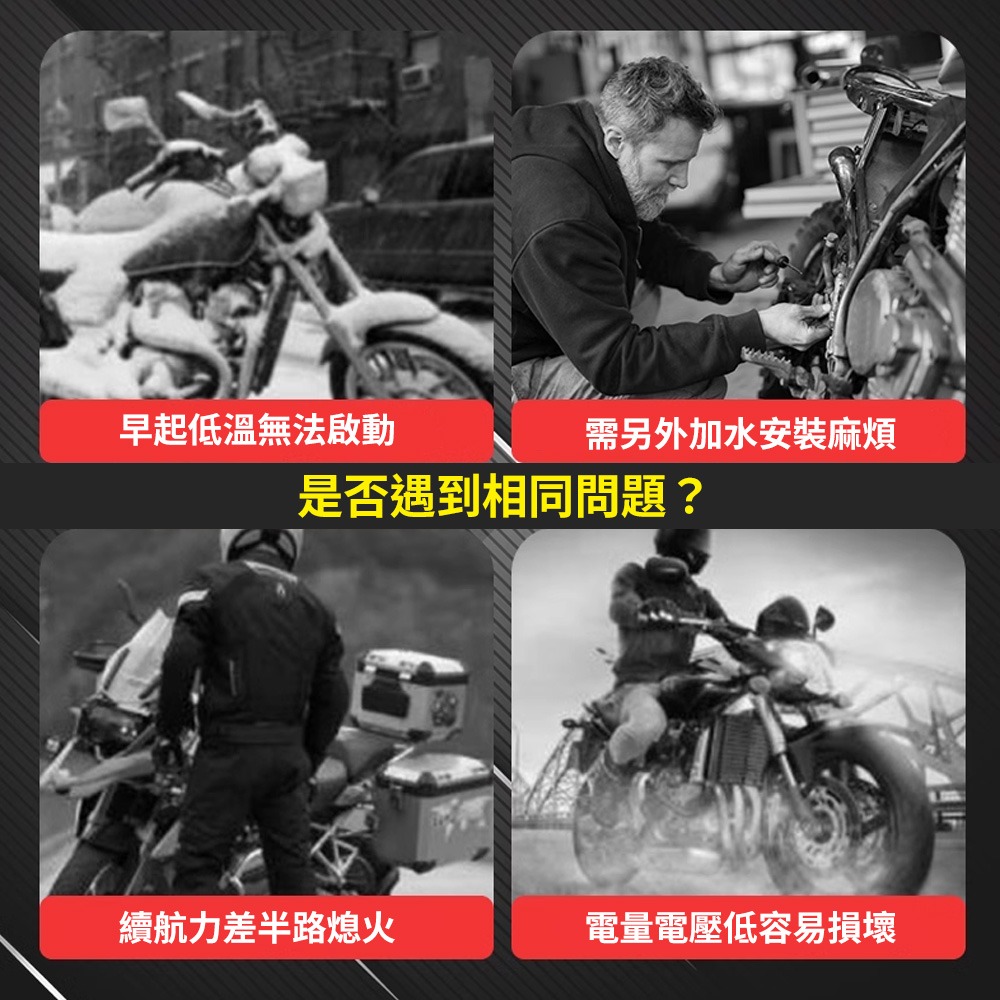 早起低溫無法啟動

需另外加水安裝麻煩

是否遇到相同問題？

續航力差半路熄火

電量電壓低容易損壞