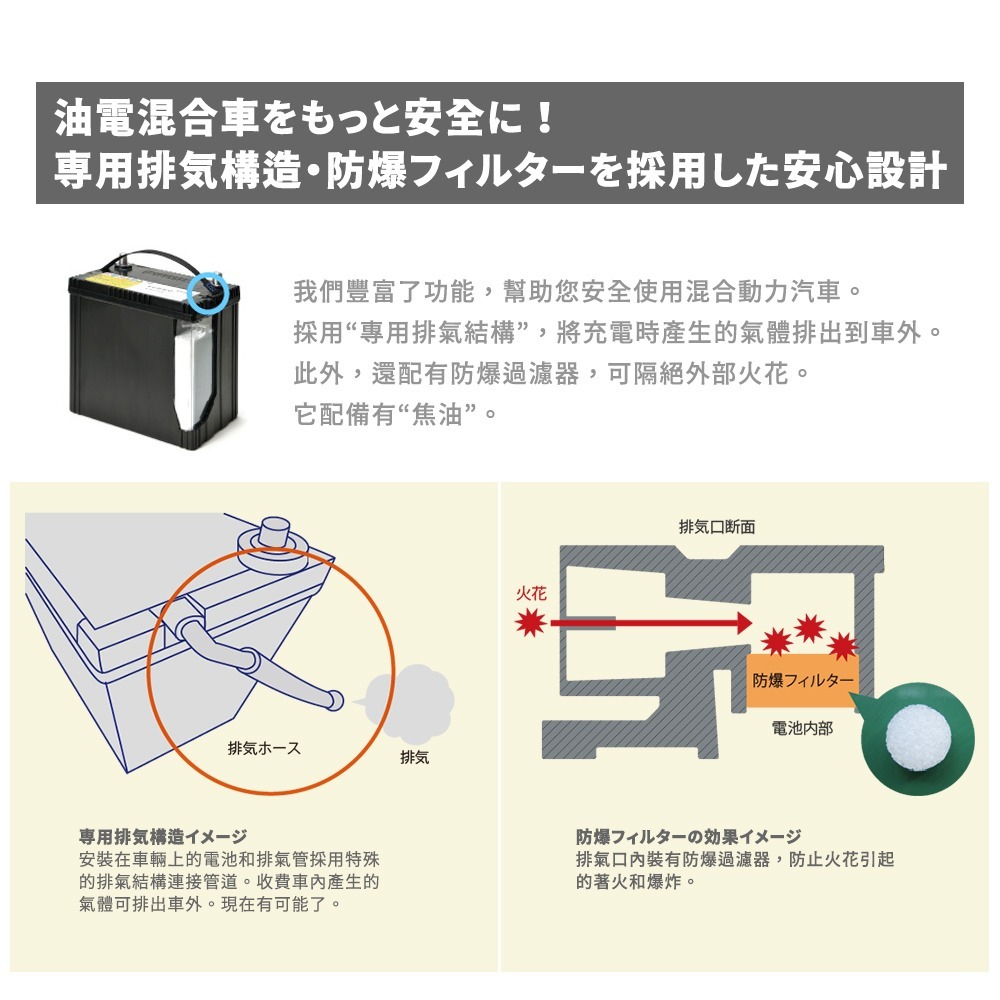 油電混合車をもっと安全に！
専用排気構造･防爆フィルターを採用した安心設計

我們豐富了功能，幫助您安全使用混合動力汽車。
採用“專用排氣結構”，將充電時產生的氣體排出到車外。
此外，還配有防爆過濾器，可隔絕外部火花。
它配備有“焦油”。

排気ホース

排気

専用排気構造イメージ
安裝在車輛上的電池和排氣管採用特殊的排氣結構連接管道。收費車內產生的氣體可排出車外。現在有可能了。

排気口断面

火花

防爆フィルター

電池内部

防爆フィルターの効果イメージ
排氣口內裝有防爆過濾器，防止火花引起的著火和爆炸。