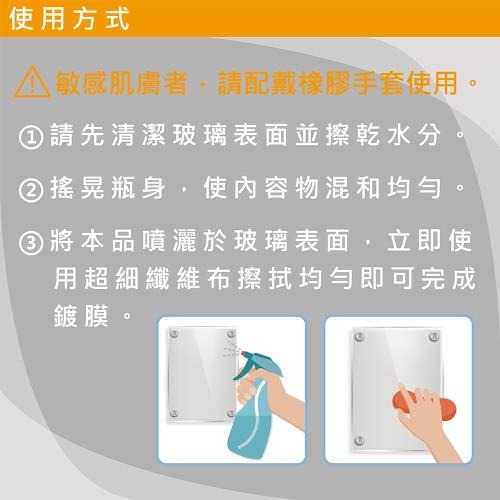 使用方式

敏感肌膚者，請配戴橡膠手套使用。

①請先清潔玻璃表面並擦乾水分。

②搖晃瓶身，使內容物混和均勻。

③將本品噴灑於玻璃表面，立即使用超細纖維布擦拭均勻即可完成鍍膜。