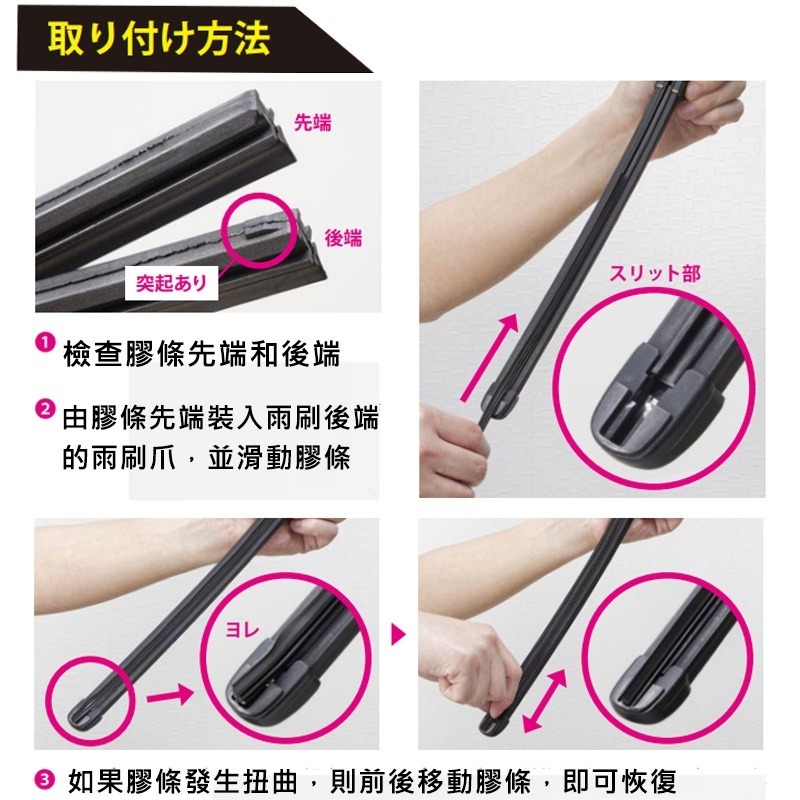 取り付け方法

先端

後端

突起あり

❶ 檢查膠條先端和後端

❷ 由膠條先端裝入雨刷後端的雨刷爪，並滑動膠條

スリット部

ヨレ

❸ 如果膠條發生扭曲，則前後移動膠條，即可恢復