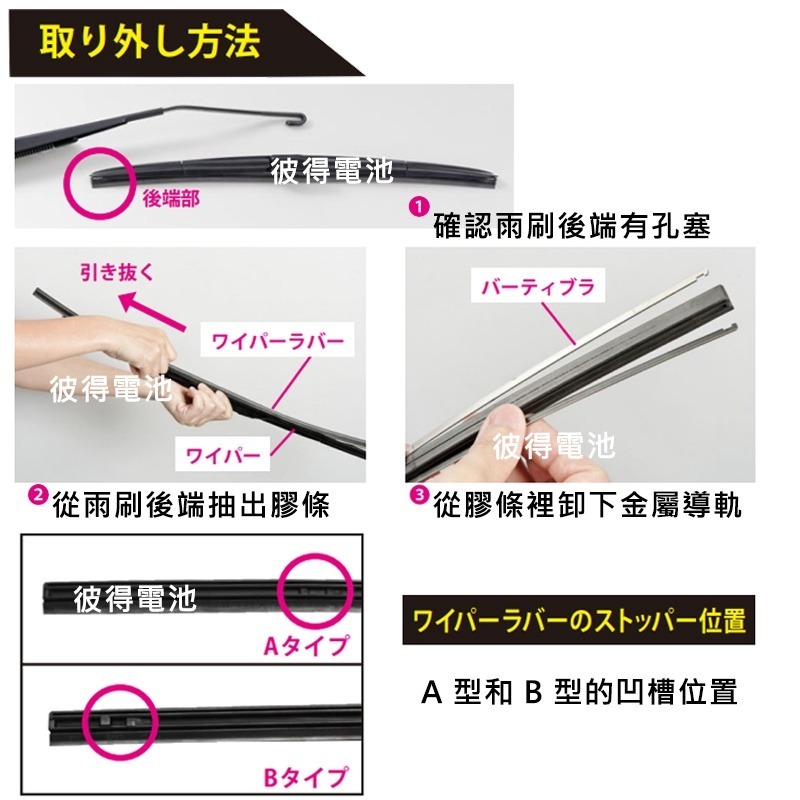 取り外し方法

彼得電池

後端部

❶ 確認雨刷後端有孔塞

引き抜く

ワイパーラバー

彼得電池

ワイパー

❷ 從雨刷後端抽出膠條

バーティブラ

彼得電池

❸ 從膠條裡卸下金屬導軌

彼得電池

Aタイプ

Bタイプ

ワイパーラバーのストッパー位置

A 型和 B 型的凹槽位置