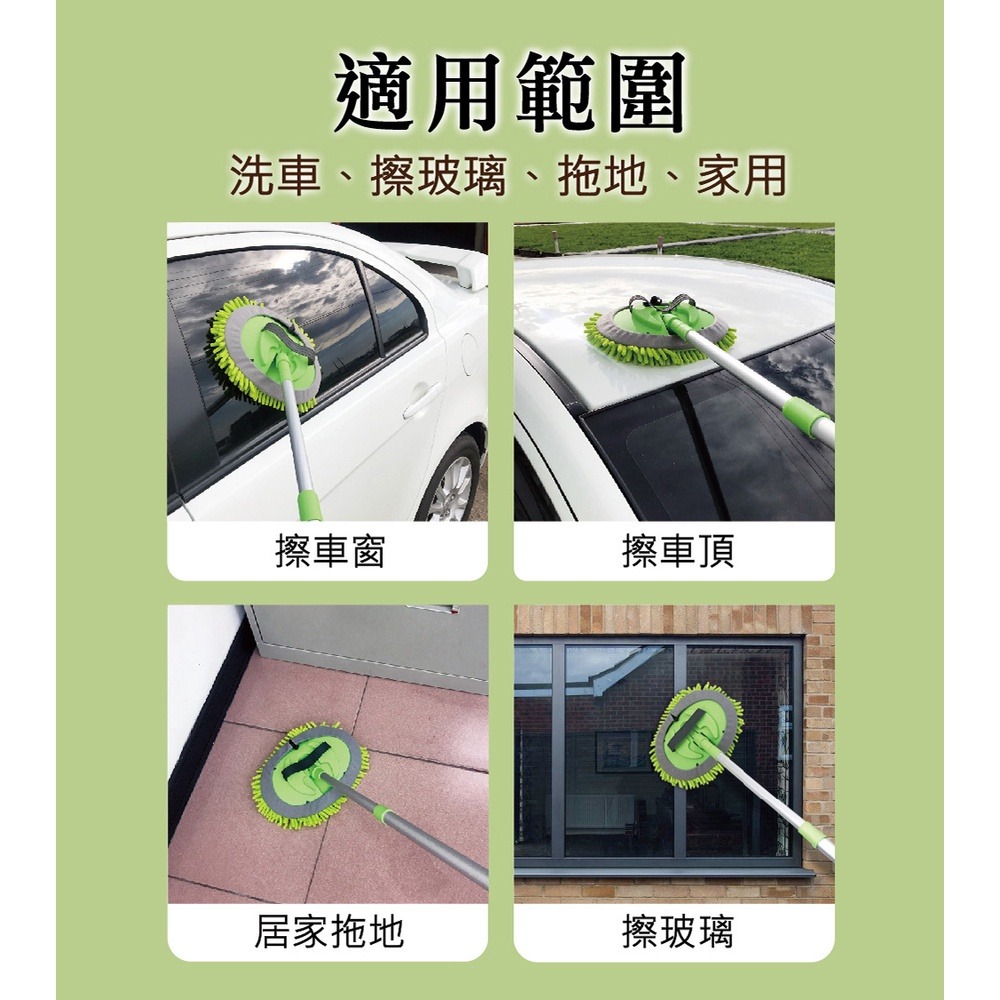 適用範圍

洗車、擦玻璃、拖地、家用

擦車窗

擦車頂

居家拖地

擦玻璃