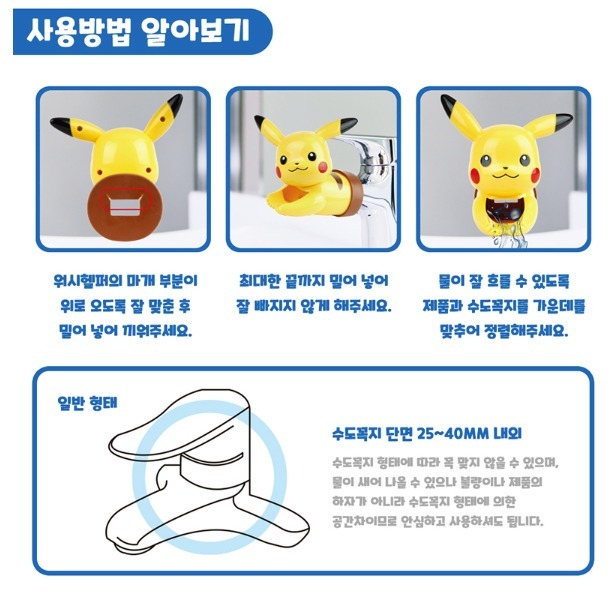 사용방법 알아보기

워시헬퍼의 마개 부분이 위로 오도록 잘 맞춘 후 밀어 넣어 끼워주세요.

최대한 끝까지 밀어 넣어 잘 빠지지 않게 해주세요.

물이 잘 흐를 수 있도록 제품과 수도꼭지를 가운데를 맞추어 정렬해주세요.

일반 형태

수도꼭지 단면 25~40MM 내외

수도꼭지 형태에 따라 꼭 맞지 않을 수 있으며, 물이 새어 나올 수 있으나 불량이나 제품의 하자가 아니라 수도꼭지 형태에 의한 공간차이므로 안심하고 사용하셔도 됩니다.