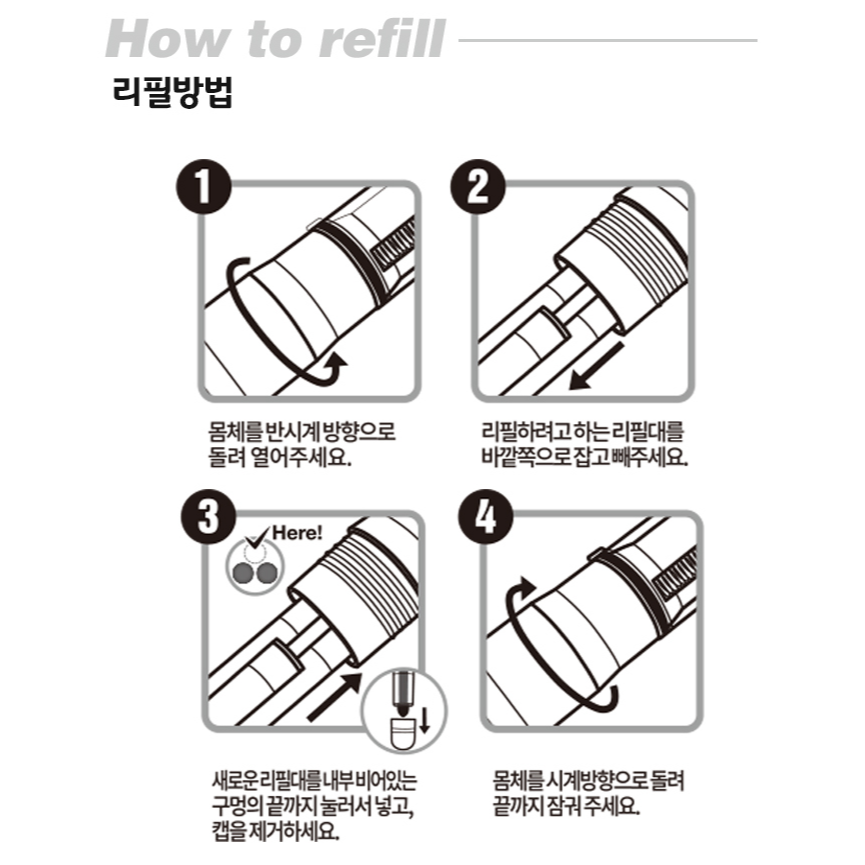 How to refill
리필방법

1

몸체를 반시계 방향으로 돌려 열어주세요.

2

리필하려고 하는 리필대를 바깥쪽으로 잡고 빼주세요.

3

Here!

새로운 리필대를 내부 비어있는 구멍의 끝까지 눌러서 넣고, 캡을 제거하세요.

4

몸체를 시계방향으로 돌려 끝까지 잠궈 주세요.