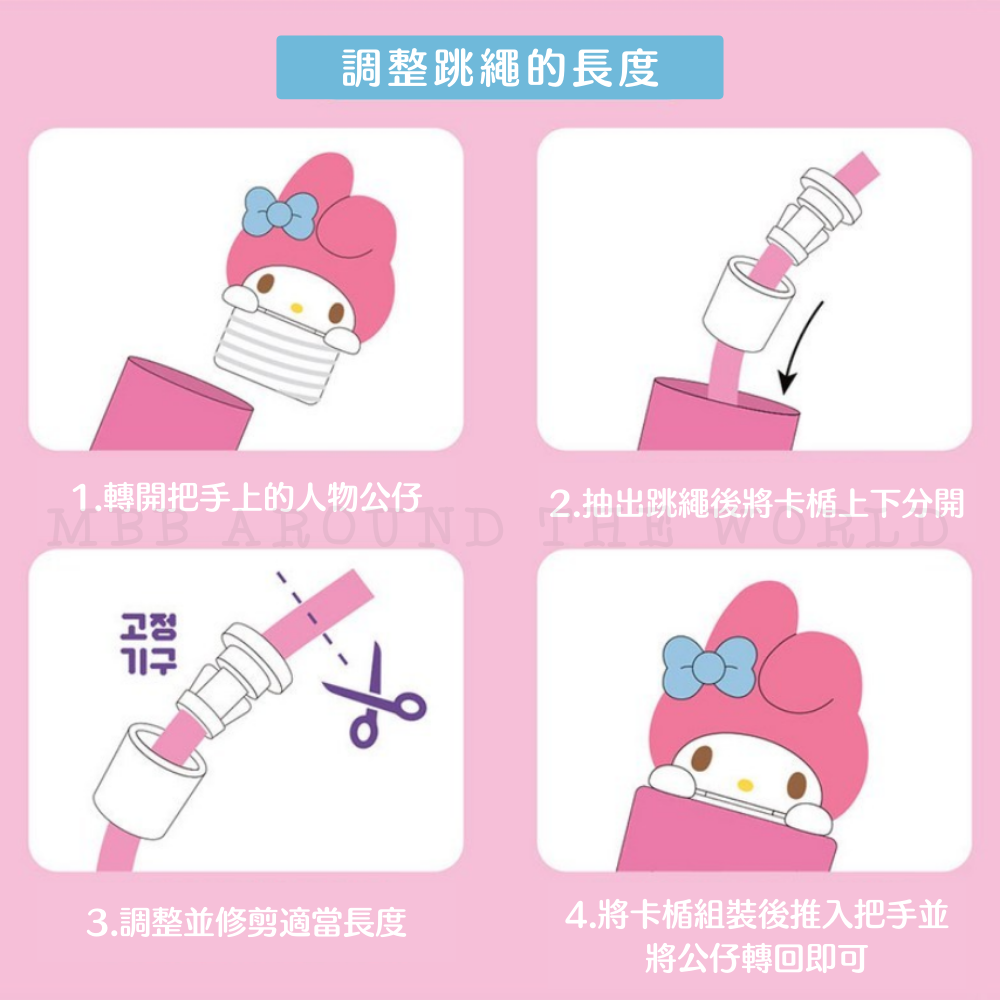 調整跳繩的長度

1.轉開把手上的人物公仔

2.抽出跳繩後將卡楯上下分開

MBB AROUND THE WORLD

고정
기구

3.調整並修剪適當長度

4.將卡楯組裝後推入把手並將公仔轉回即可