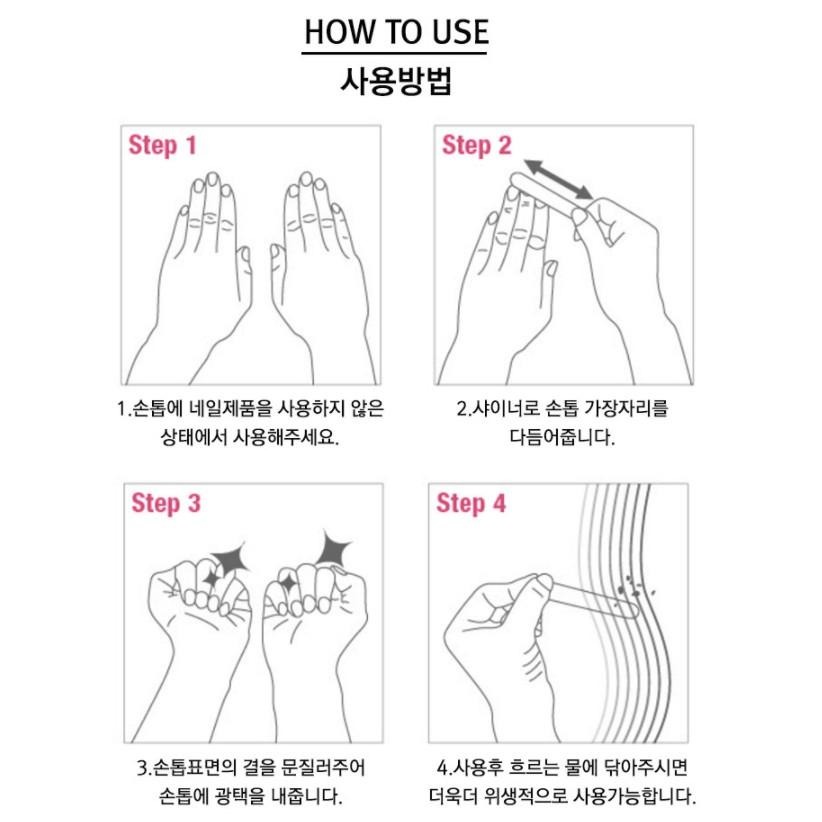 HOW TO USE
사용방법

Step 1

1.손톱에 네일제품을 사용하지 않은 상태에서 사용해주세요.

Step 2

2.샤이너로 손톱 가장자리를 다듬어줍니다.

Step 3

3.손톱표면의 결을 문질러주어 손톱에 광택을 내줍니다.

Step 4

4.사용후 흐르는 물에 닦아주시면 더욱더 위생적으로 사용가능합니다.