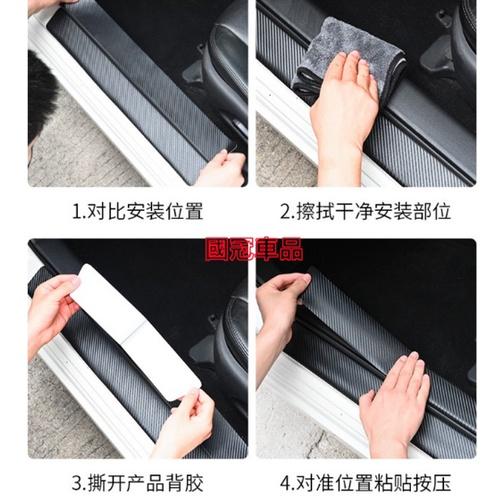 1.对比安装位置

2.擦拭干净安装部位

國冠車品

3.撕开产品背胶

4.对准位置粘贴按压