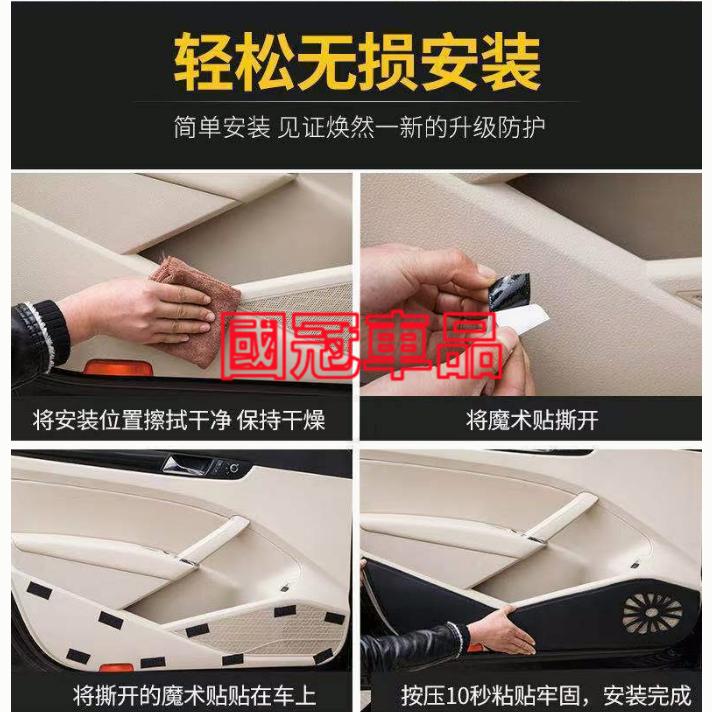 轻松无损安装

简单安装 见证焕然一新的升级防护

國冠車品

将安装位置擦拭干净 保持干燥

将魔术贴撕开

将撕开的魔术贴贴在车上

按压10秒粘贴牢固，安装完成