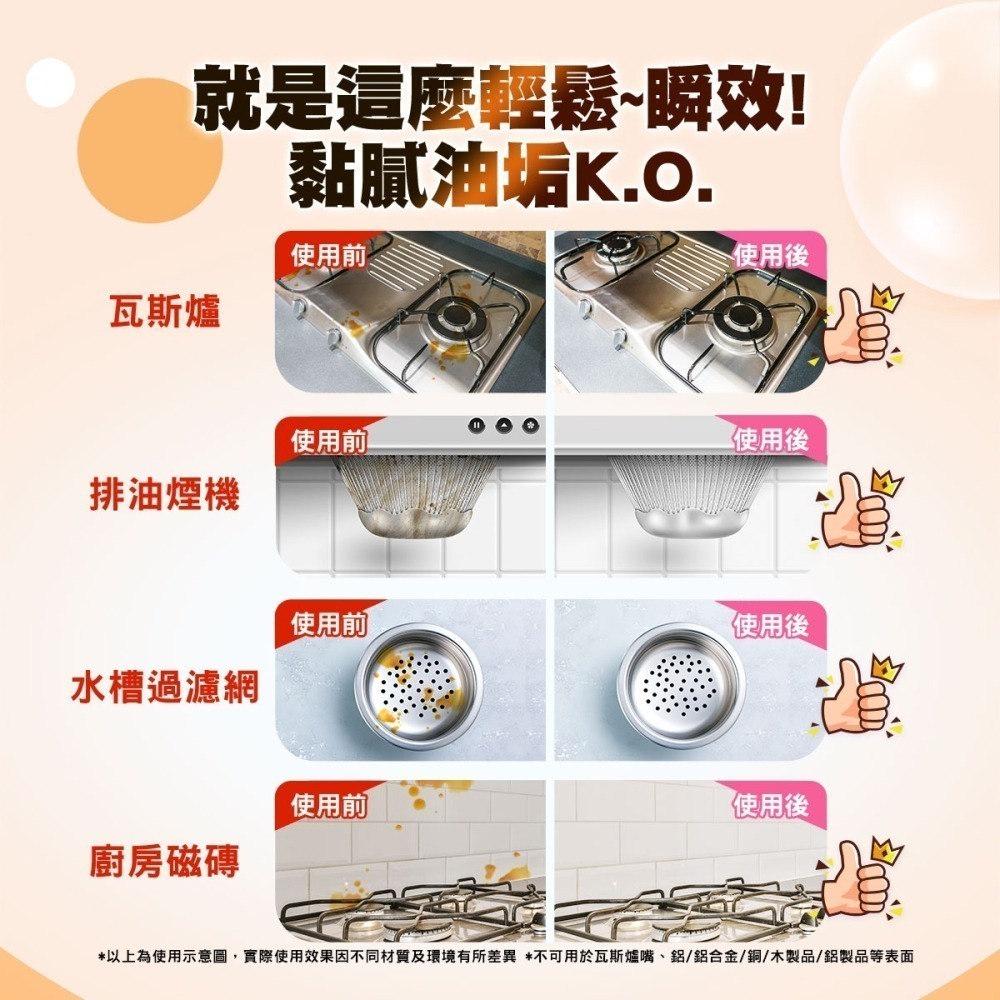 就是這麼輕鬆~瞬效!
黏膩油垢K.O.

瓦斯爐
使用前
使用後

排油煙機
使用前
使用後

水槽過濾網
使用前
使用後

廚房磁磚
使用前
使用後

*以上為使用示意圖，實際使用效果因不同材質及環境有所差異 *不可用於瓦斯爐嘴、鋁/鋁合金/銅/木製品/鋁製品等表面