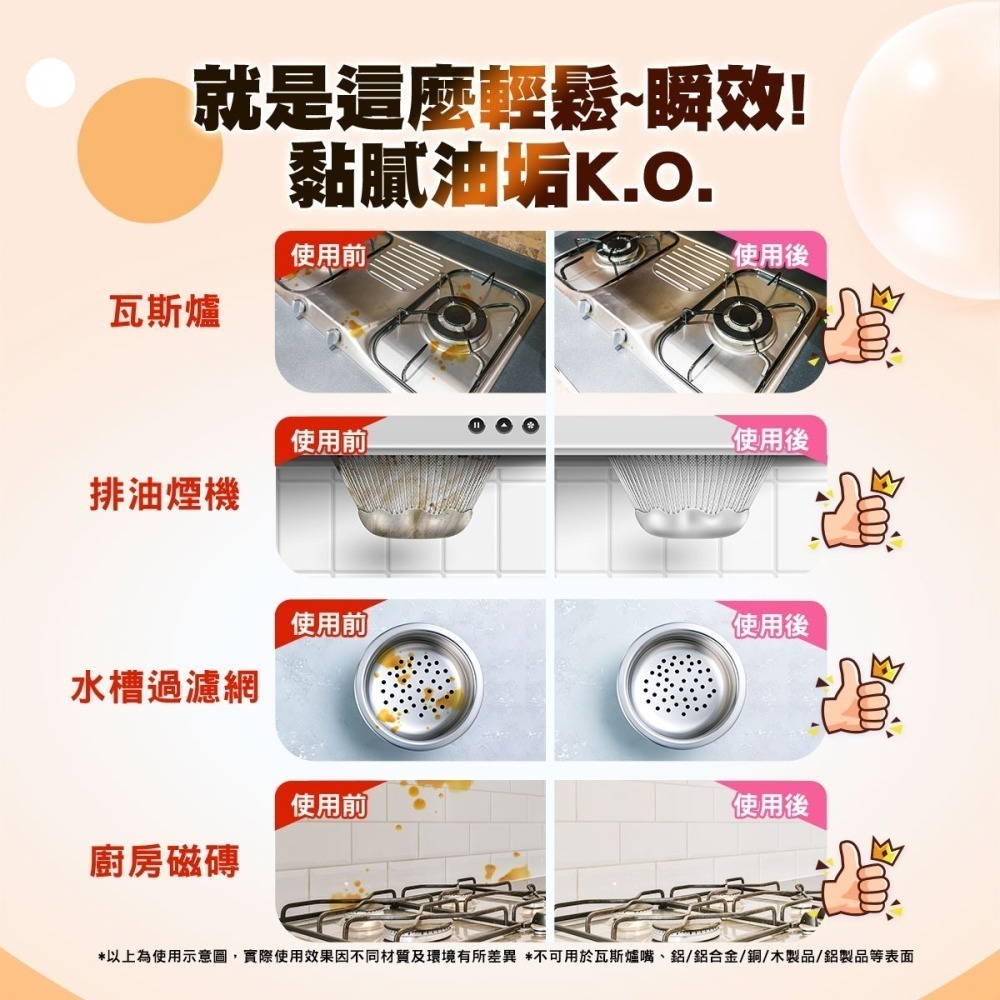 就是這麼輕鬆~瞬效!
黏膩油垢K.O.

瓦斯爐
使用前
使用後

排油煙機
使用前
使用後

水槽過濾網
使用前
使用後

廚房磁磚
使用前
使用後

*以上為使用示意圖，實際使用效果因不同材質及環境有所差異 *不可用於瓦斯爐嘴、鋁/鋁合金/銅/木製品/鋁製品等表面