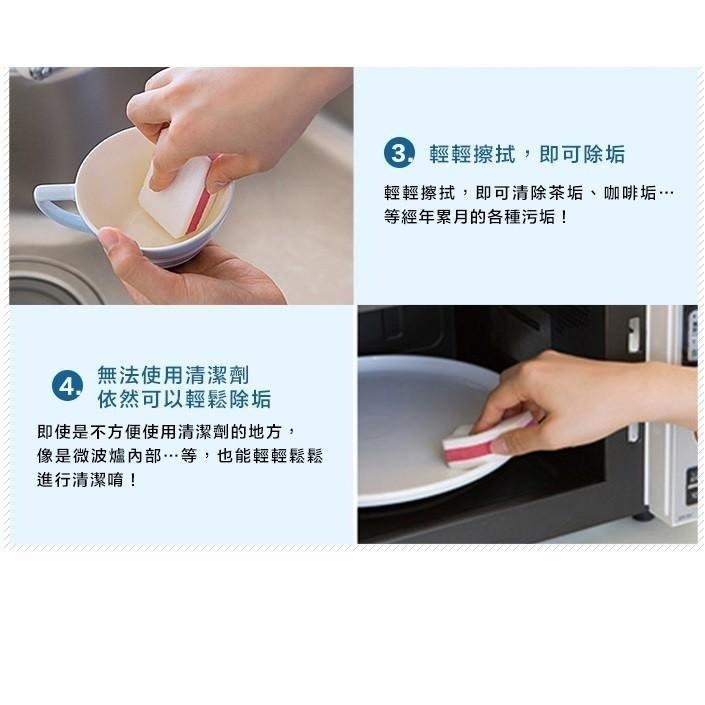 3. 輕輕擦拭，即可除垢

輕輕擦拭，即可清除茶垢、咖啡垢…等經年累月的各種污垢！

4. 無法使用清潔劑
依然可以輕鬆除垢

即使是不方便使用清潔劑的地方，像是微波爐內部…等，也能輕輕鬆鬆進行清潔唷！