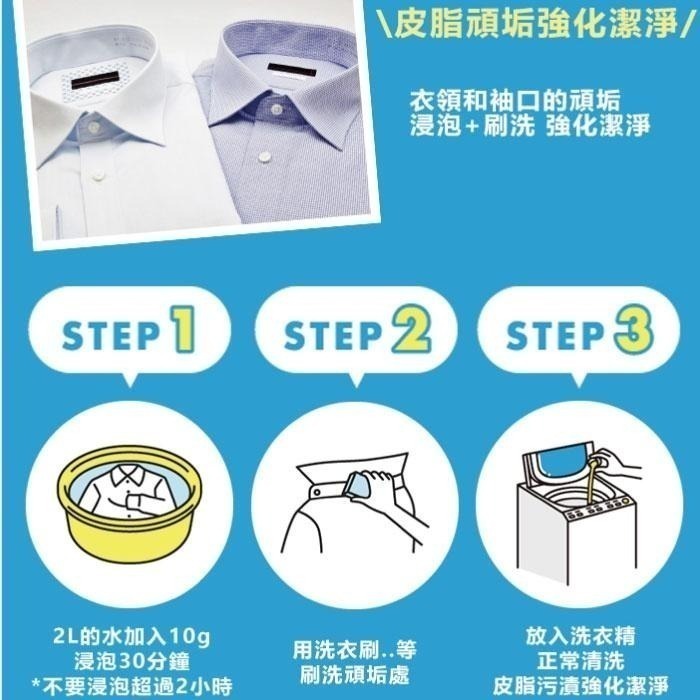 \皮脂頑垢強化潔淨/

衣領和袖口的頑垢
浸泡+刷洗 強化潔淨

STEP 1

STEP 2

STEP 3

2L的水加入10g
浸泡30分鐘
*不要浸泡超過2小時

用洗衣刷..等
刷洗頑垢處

放入洗衣精
正常清洗
皮脂污漬強化潔淨