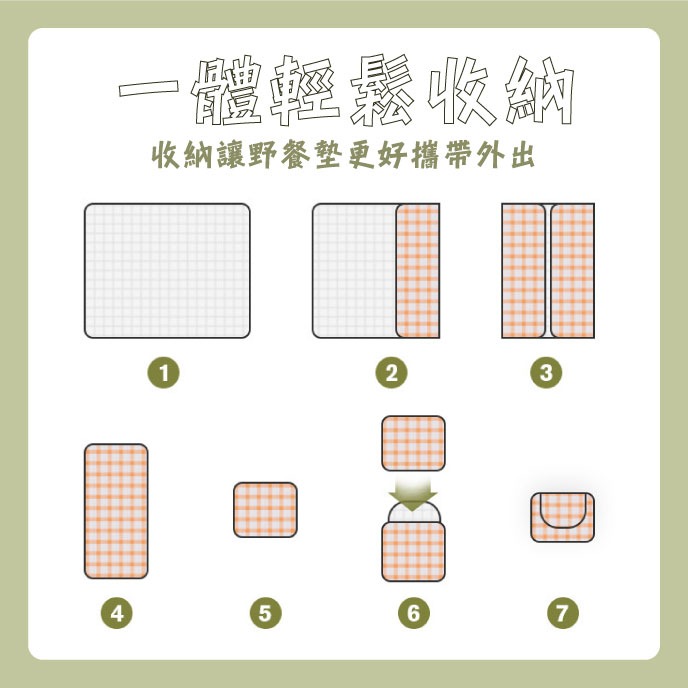 一體輕鬆收納
收納讓野餐墊更好攜帶外出

1 2 3

4 5 6 7