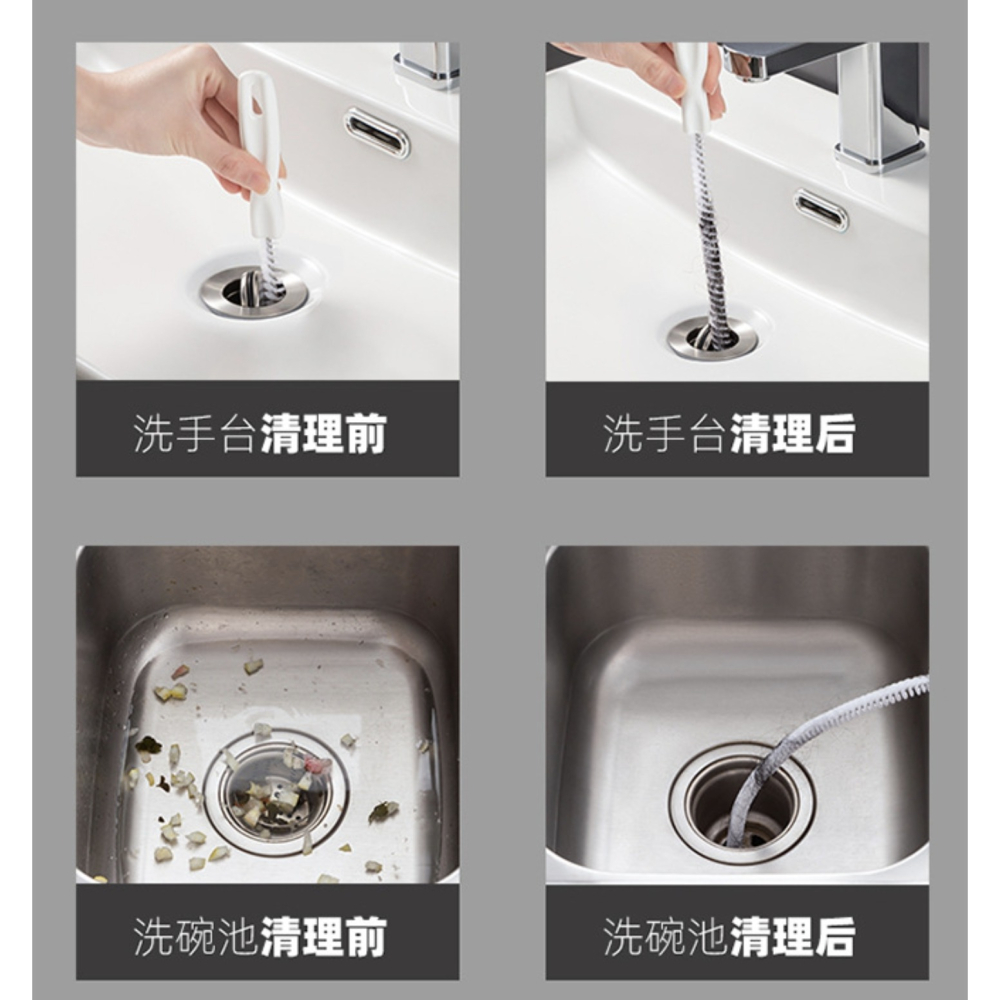 洗手台清理前

洗手台清理后

洗碗池清理前

洗碗池清理后