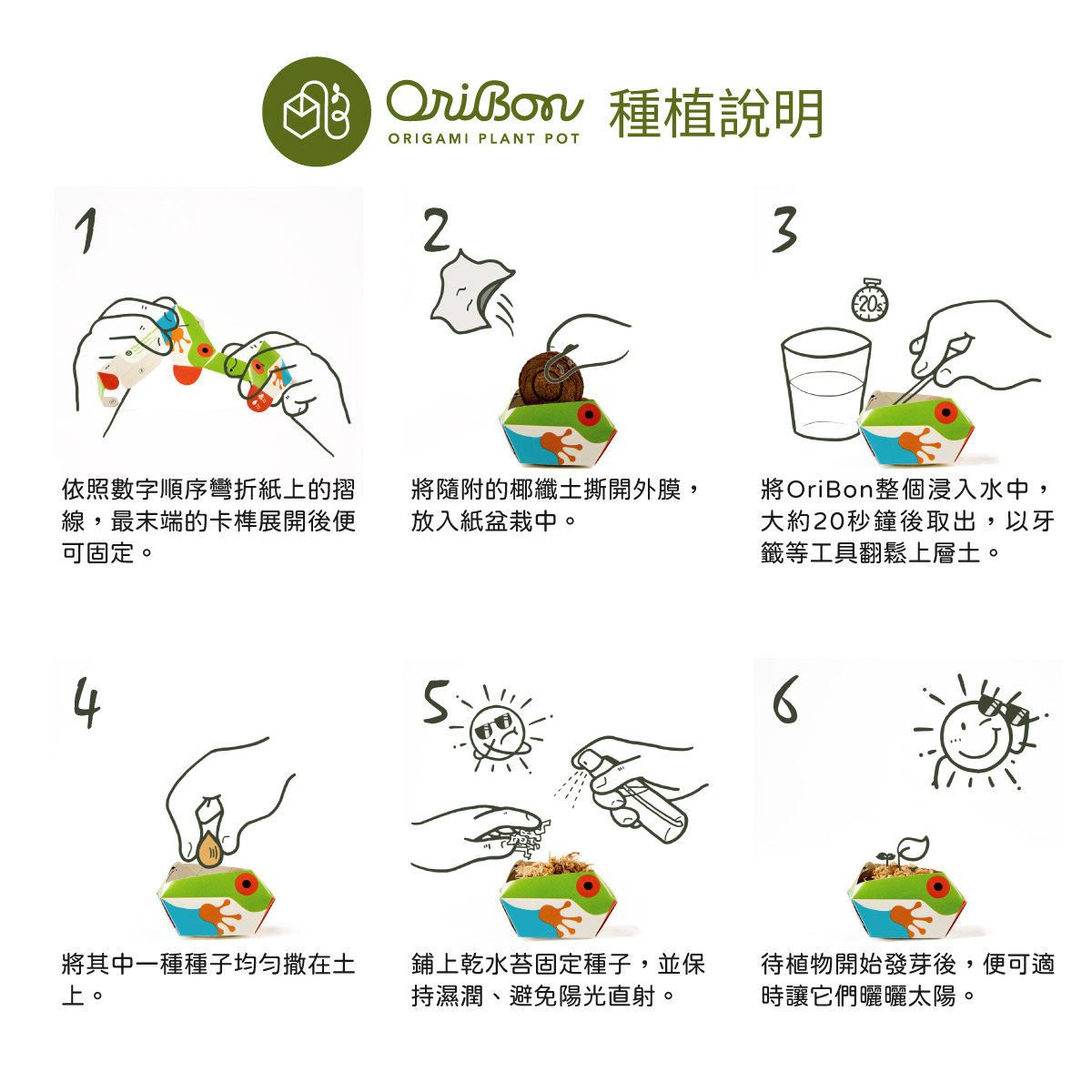 OriBon
ORIGAMI PLANT POT
種植說明

1

依照數字順序彎折紙上的摺線，最末端的卡榫展開後便可固定。

2

將隨附的椰纖土撕開外膜，放入紙盆栽中。

3

20s

將OriBon整個浸入水中，大約20秒鐘後取出，以牙籤等工具翻鬆上層土。

4

將其中一種種子均勻撒在土上。

5

鋪上乾水苔固定種子，並保持濕潤、避免陽光直射。

6

待植物開始發芽後，便可適時讓它們曬曬太陽。