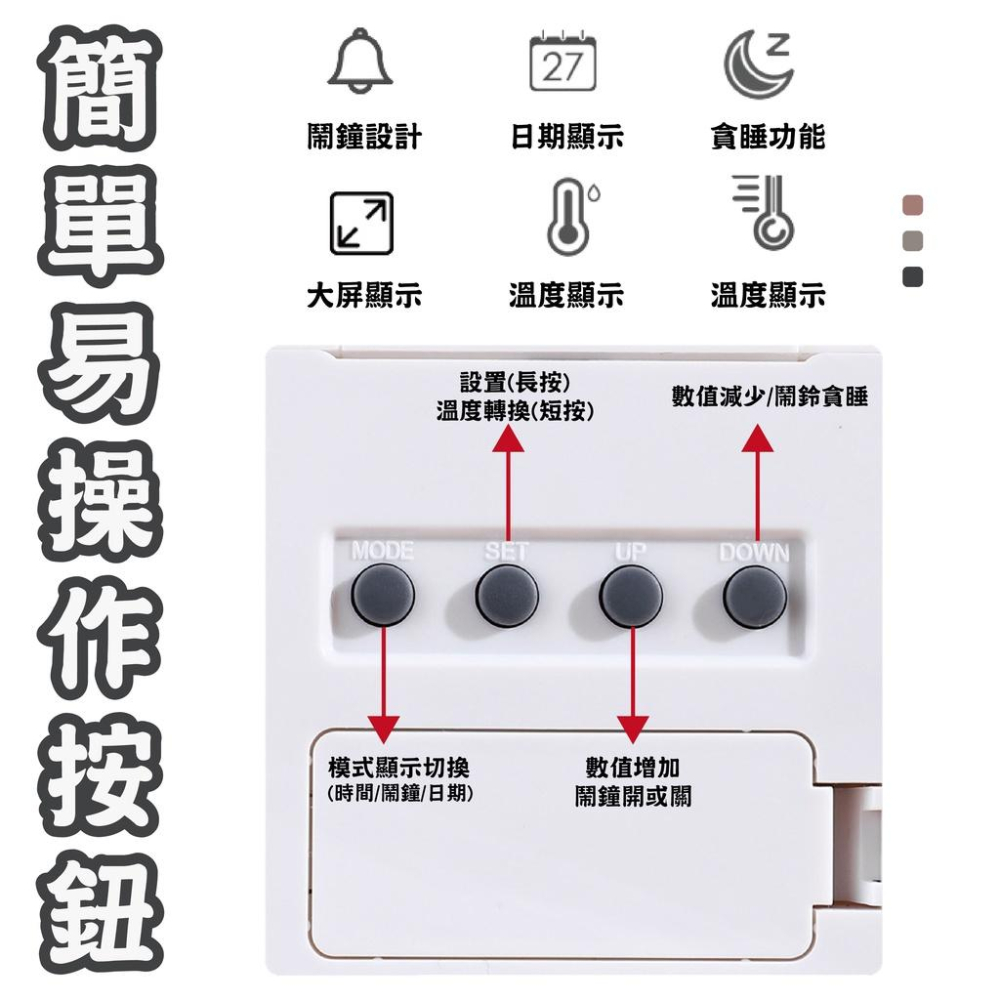 簡單易操作按鈕

27

鬧鐘設計
日期顯示
貪睡功能
大屏顯示
溫度顯示
溫度顯示

設置(長按)
溫度轉換(短按)

數值減少/鬧鈴貪睡

MODE
SET
UP
DOWN

模式顯示切換
(時間/鬧鐘/日期)

數值增加
鬧鐘開或關