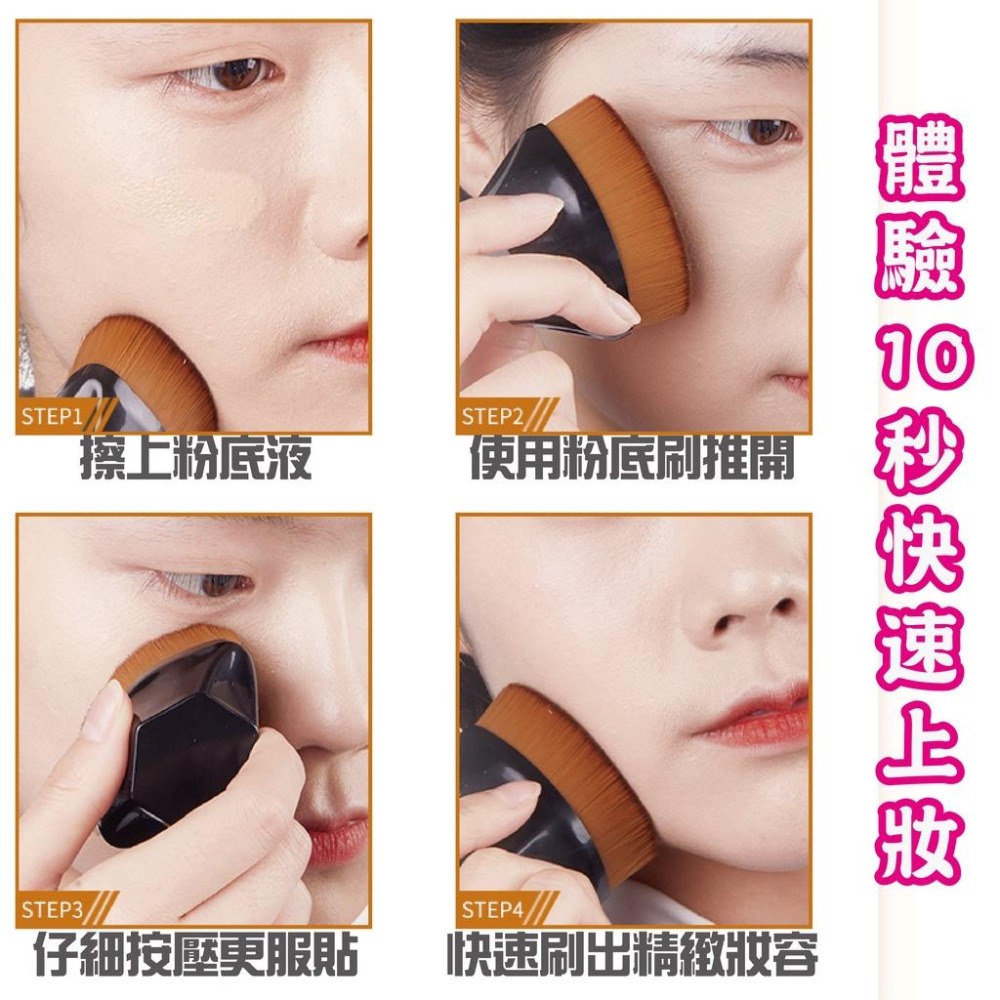 STEP1
擦上粉底液

STEP2
使用粉底刷推開

STEP3
仔細按壓更服貼

STEP4
快速刷出精緻妝容

體驗10秒快速上妝