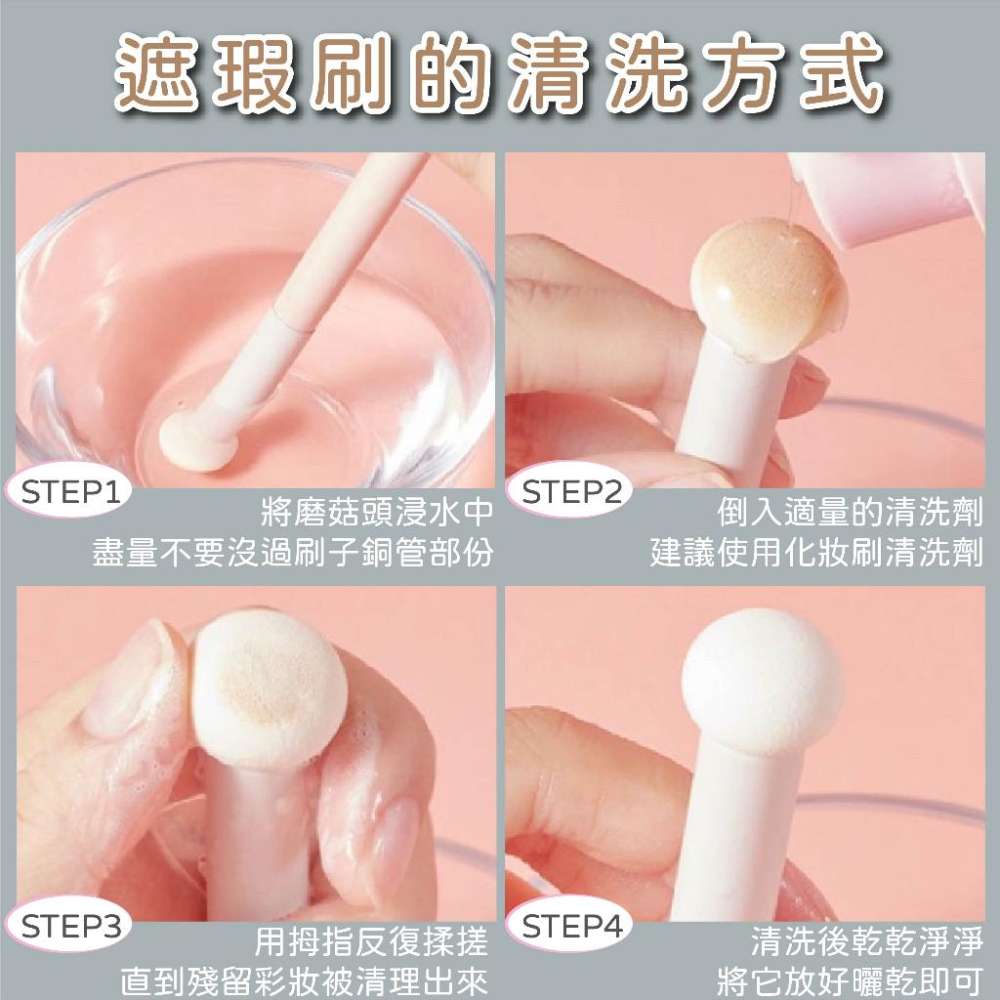 遮瑕刷的清洗方式

STEP1
將磨菇頭浸水中
盡量不要沒過刷子銅管部份

STEP2
倒入適量的清洗劑
建議使用化妝刷清洗劑

STEP3
用拇指反復揉搓
直到殘留彩妝被清理出來

STEP4
清洗後乾乾淨淨
將它放好曬乾即可