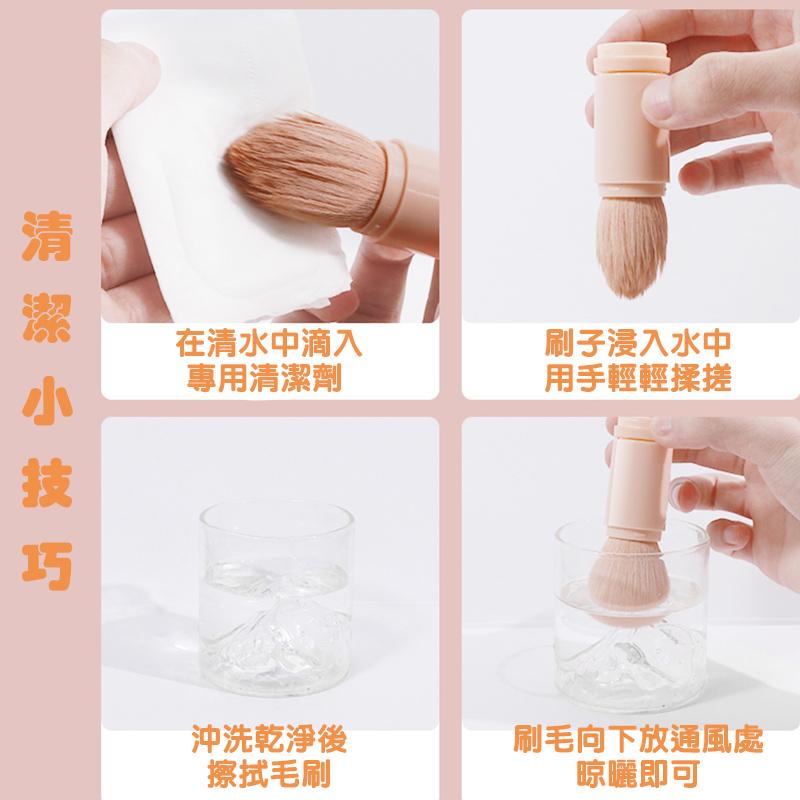 清潔小技巧

在清水中滴入
專用清潔劑

刷子浸入水中
用手輕輕揉搓

沖洗乾淨後
擦拭毛刷

刷毛向下放通風處
晾曬即可