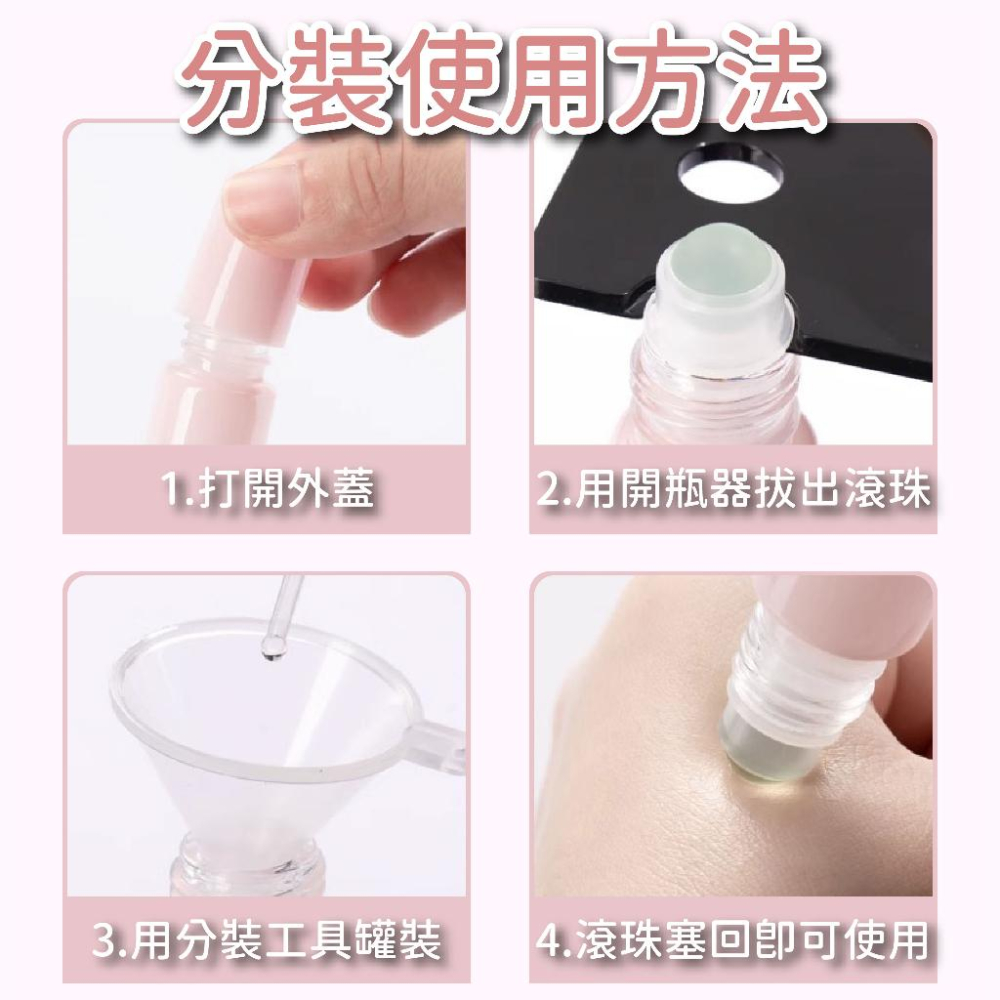 分裝使用方法

1.打開外蓋

2.用開瓶器拔出滾珠

3.用分裝工具罐裝

4.滾珠塞回卽可使用