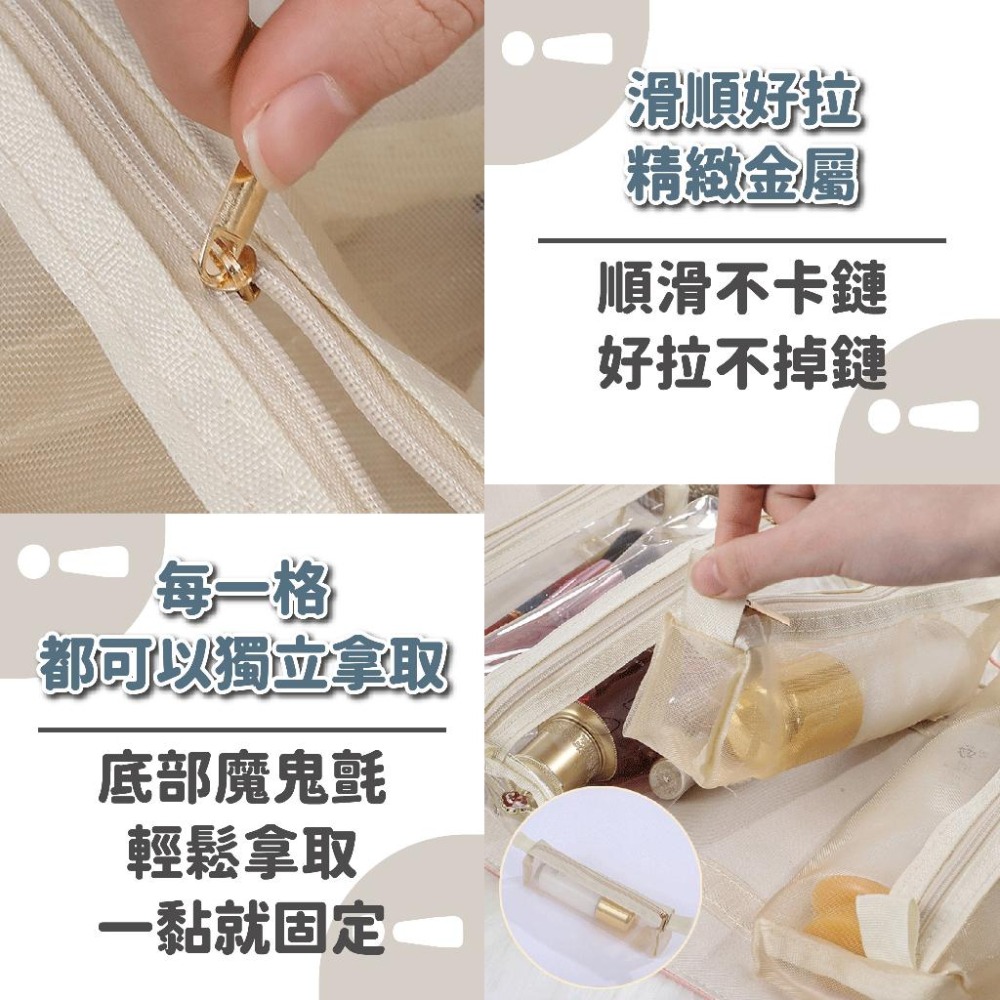 滑順好拉
精緻金屬

順滑不卡鏈
好拉不掉鏈

每一格
都可以獨立拿取

底部魔鬼氈
輕鬆拿取
一黏就固定